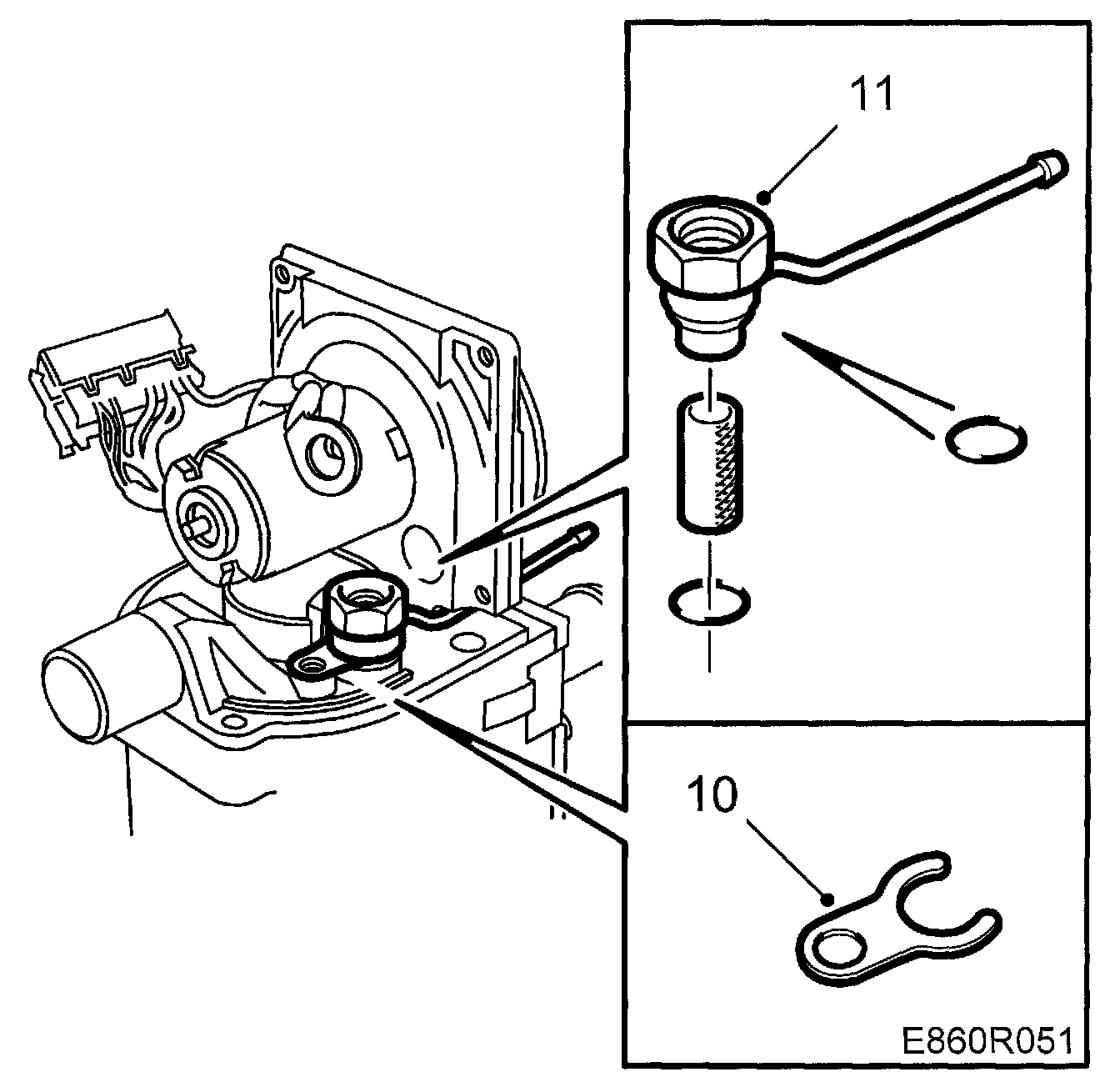 11

10

E860R051