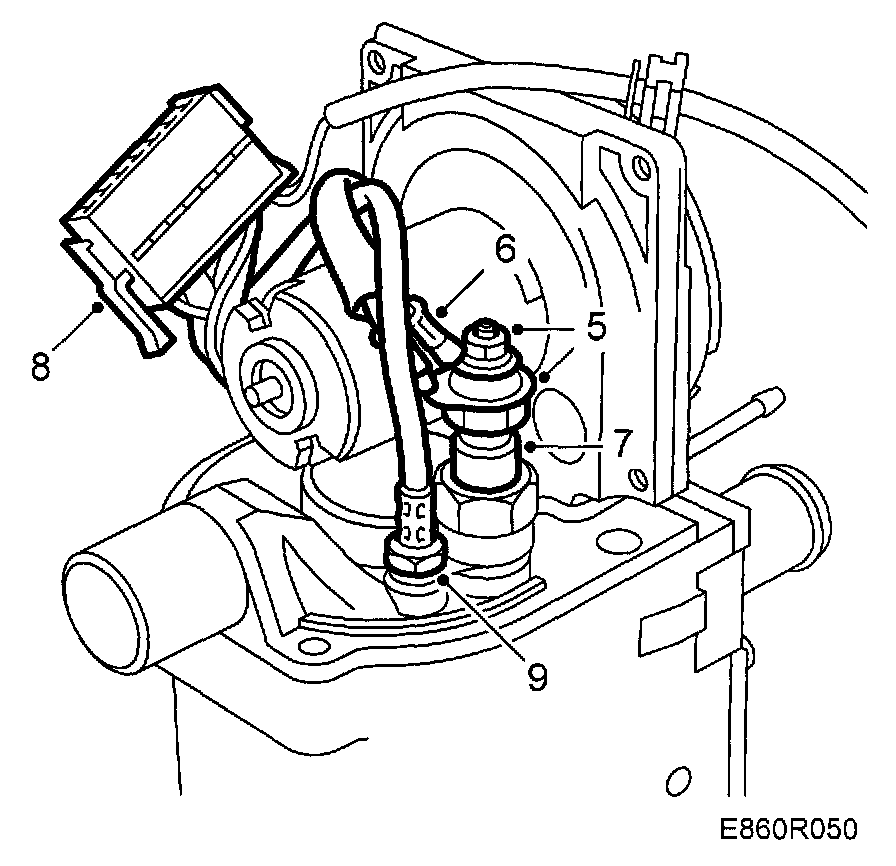 6
5
8
7
9
E860R050