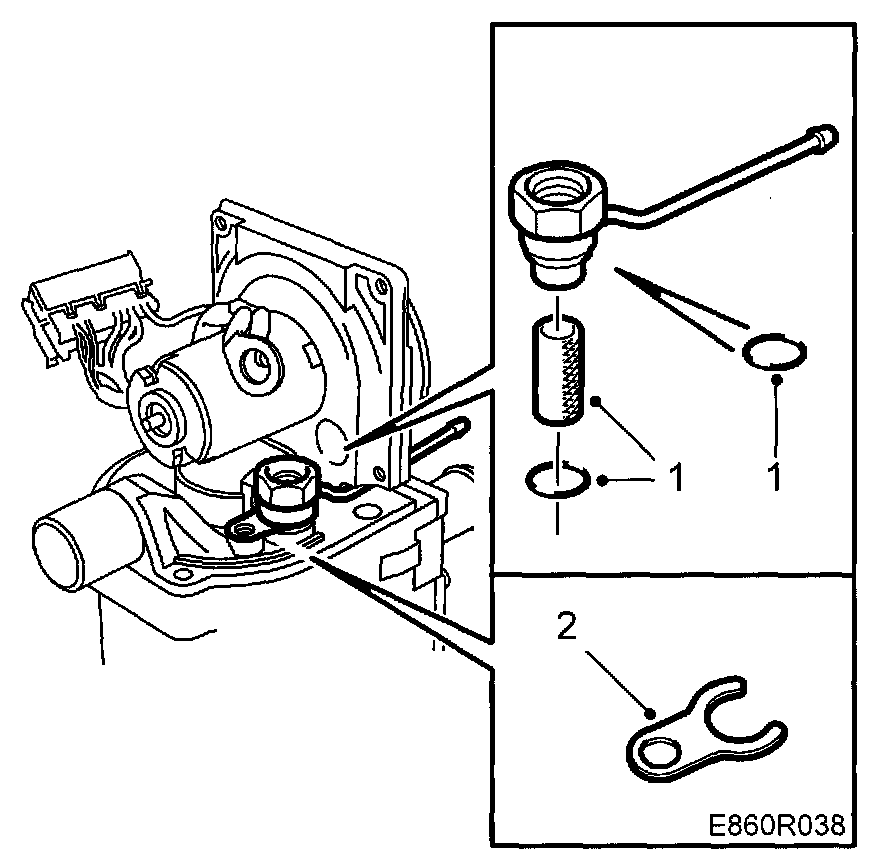 1
1
2
E860R038