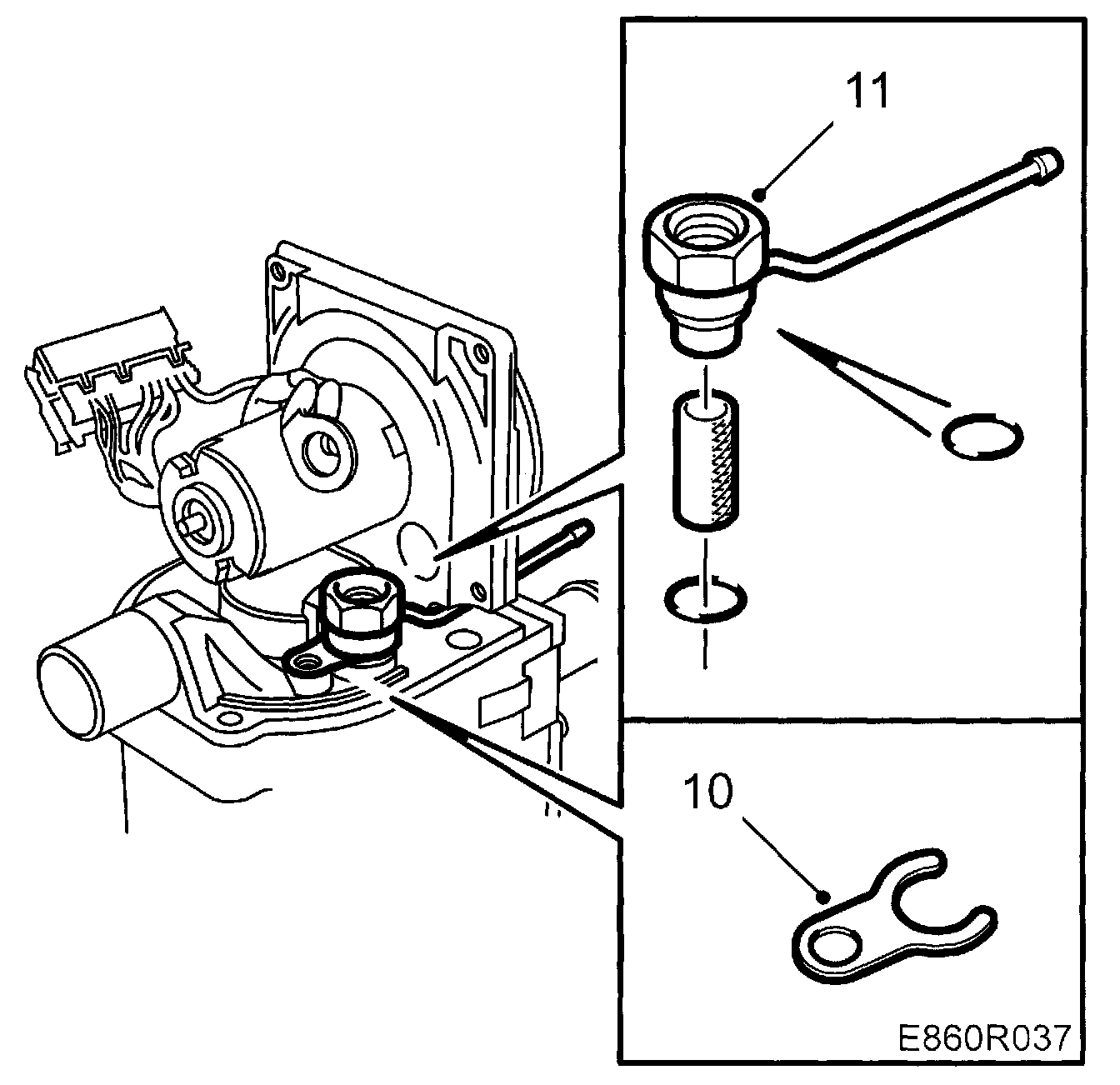 11

10

E860R037