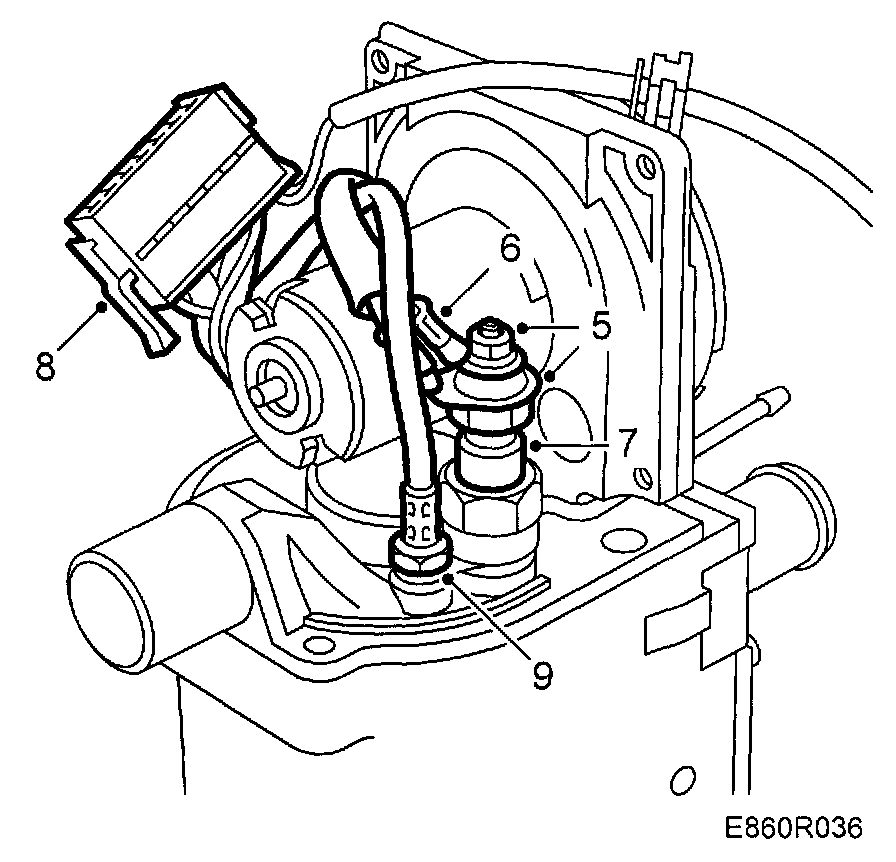 6
5
8
7
9
E860R036