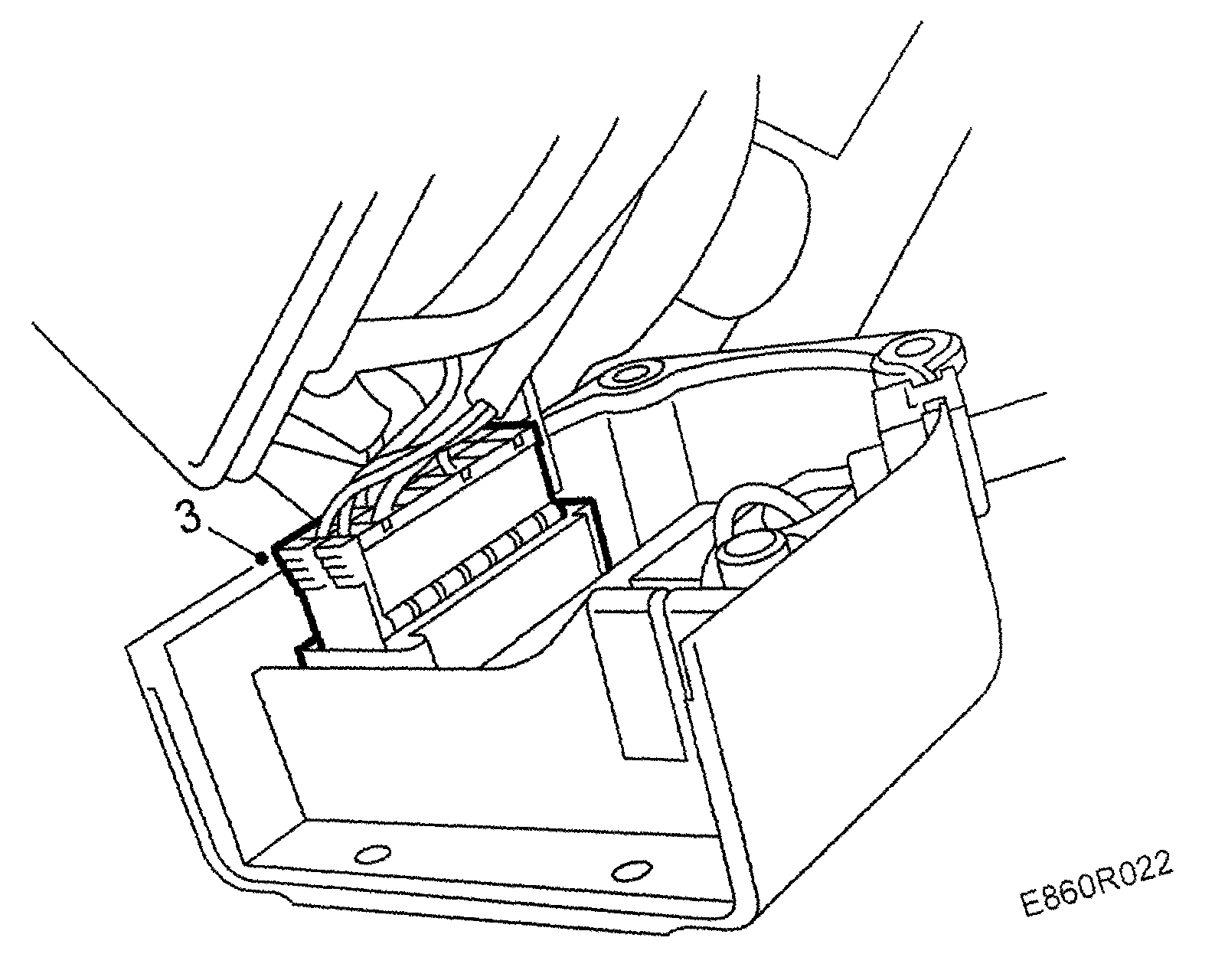 3

E860R022