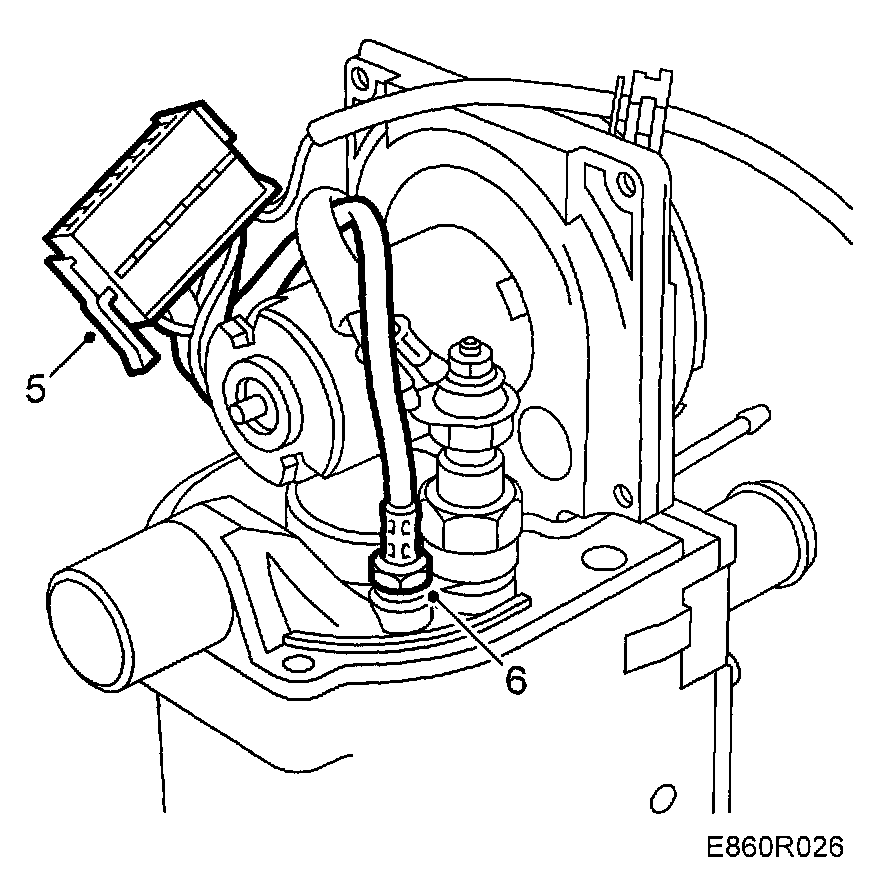 5

6

E860R026