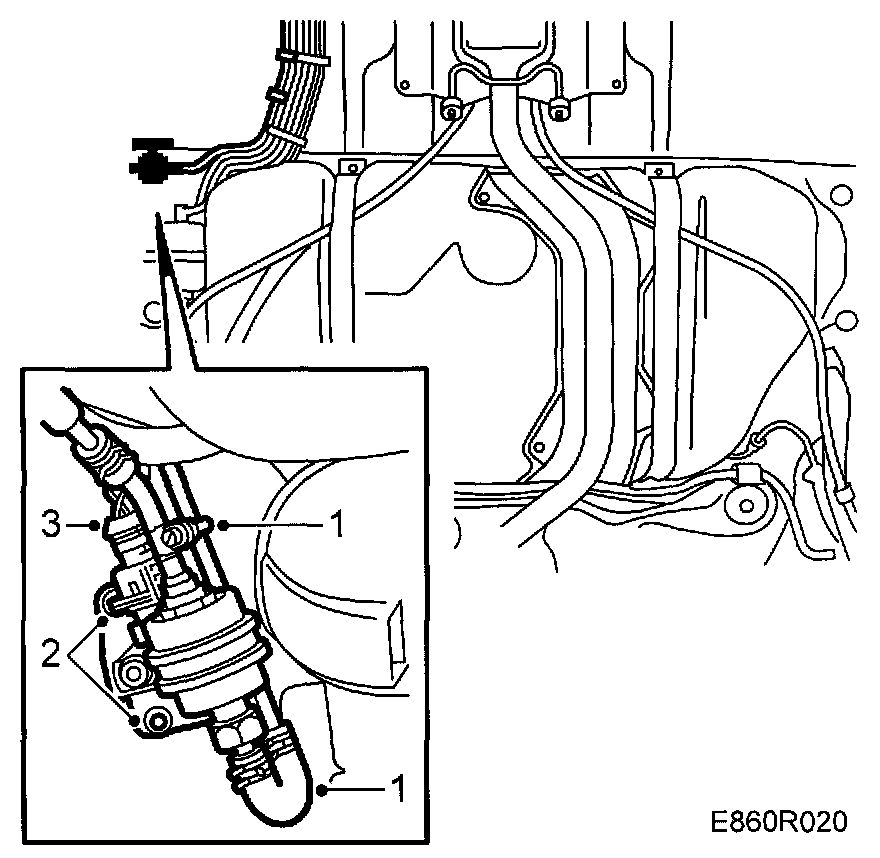 3
1
2
1
E860R020