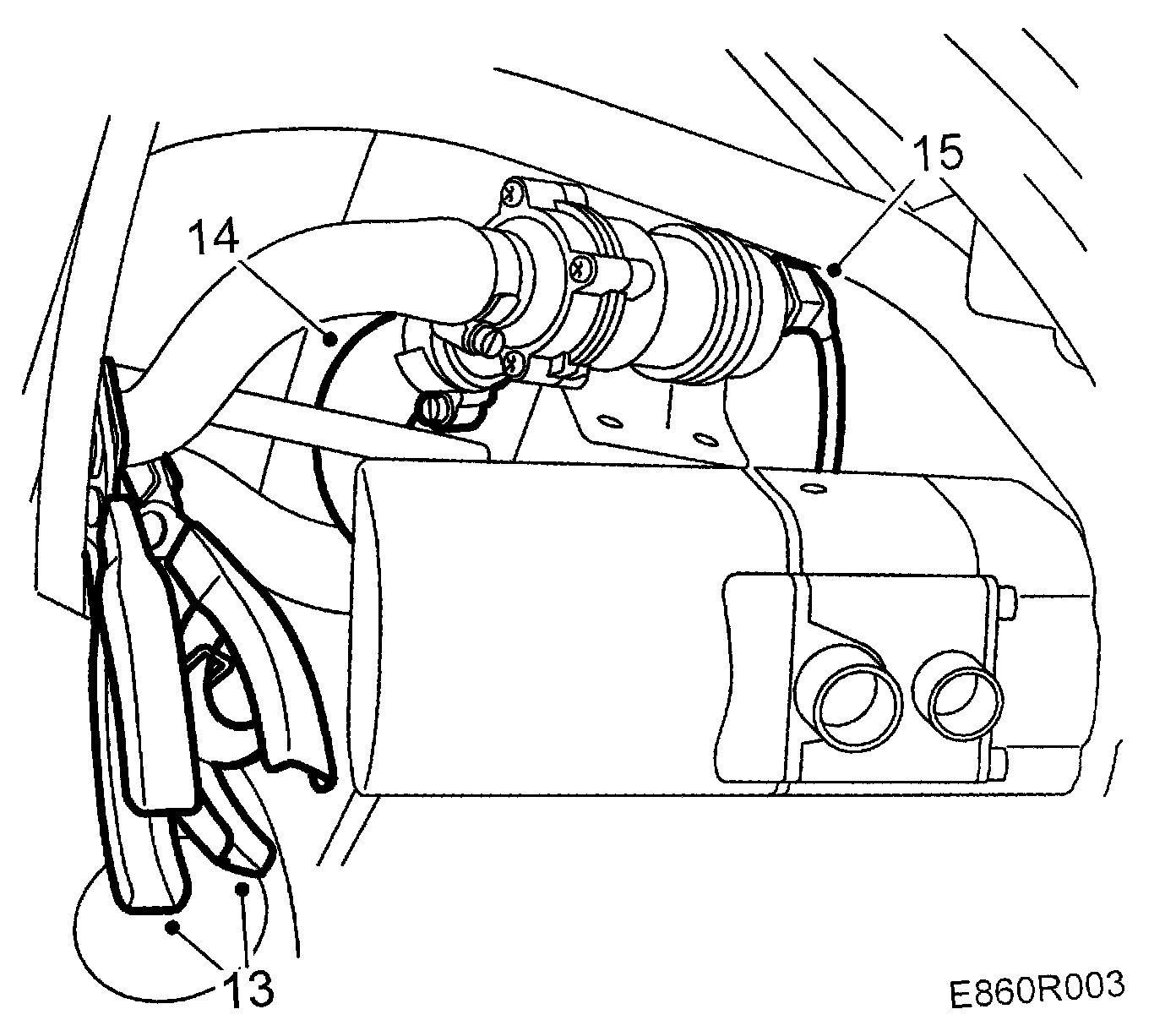 15
14
13
E860R003