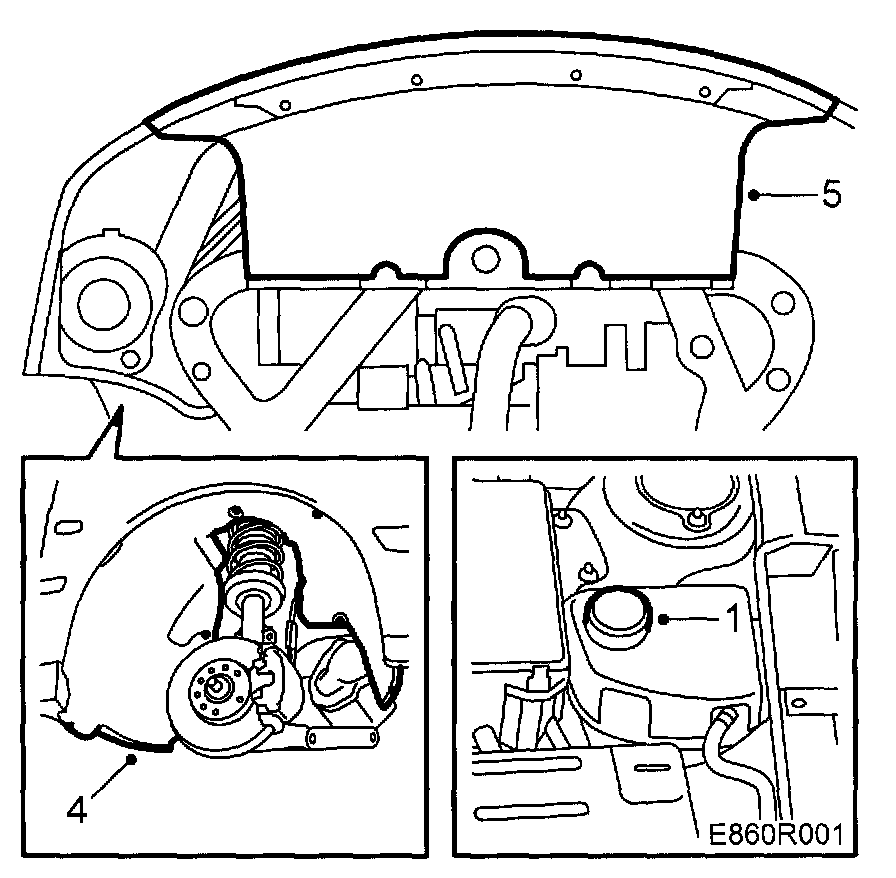 5

4

1

E860R001