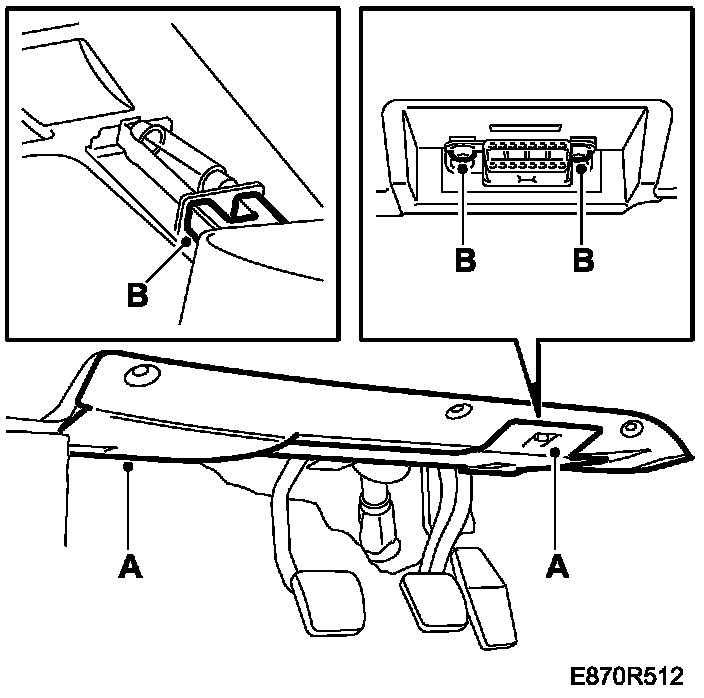 B

B B

A A

E870R512