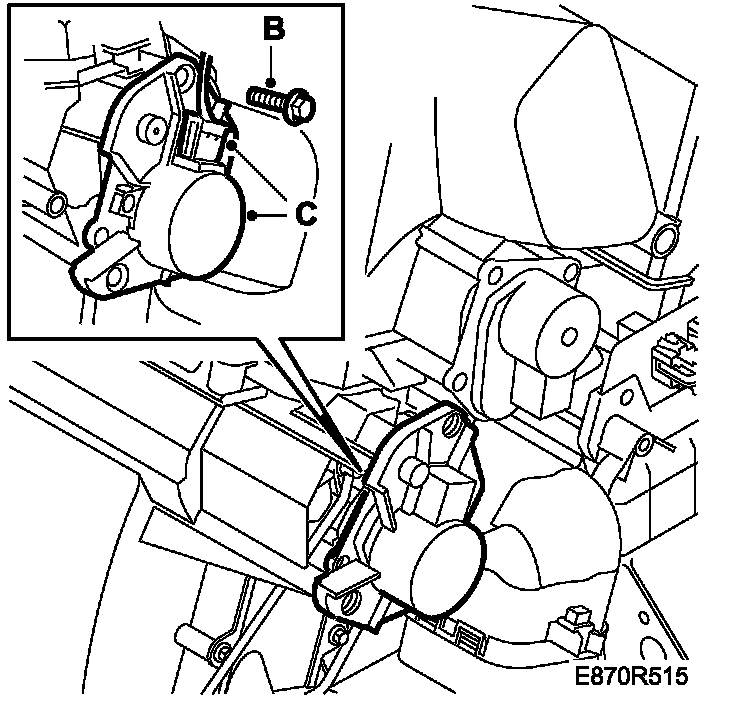 B
C
E870R515