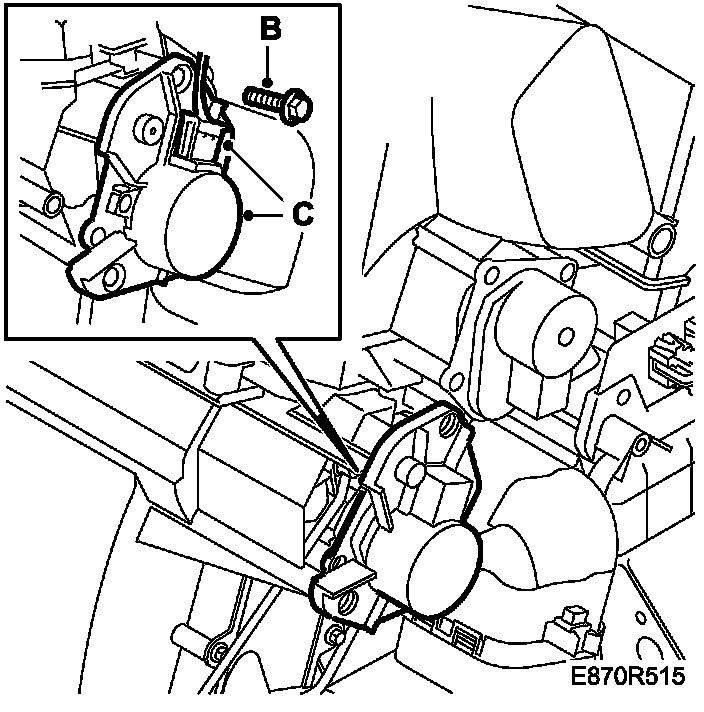 B

C

E870R515