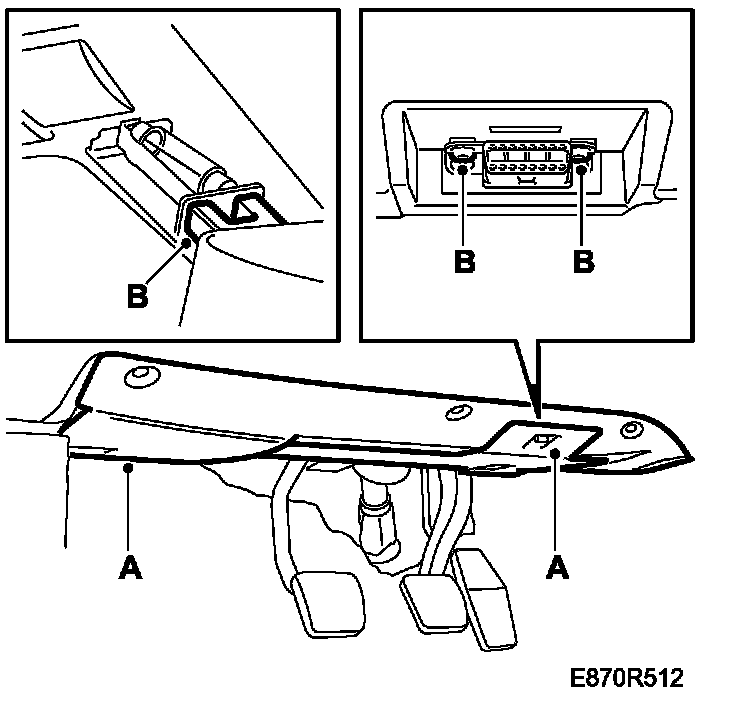 B

B B

A A

E870R512