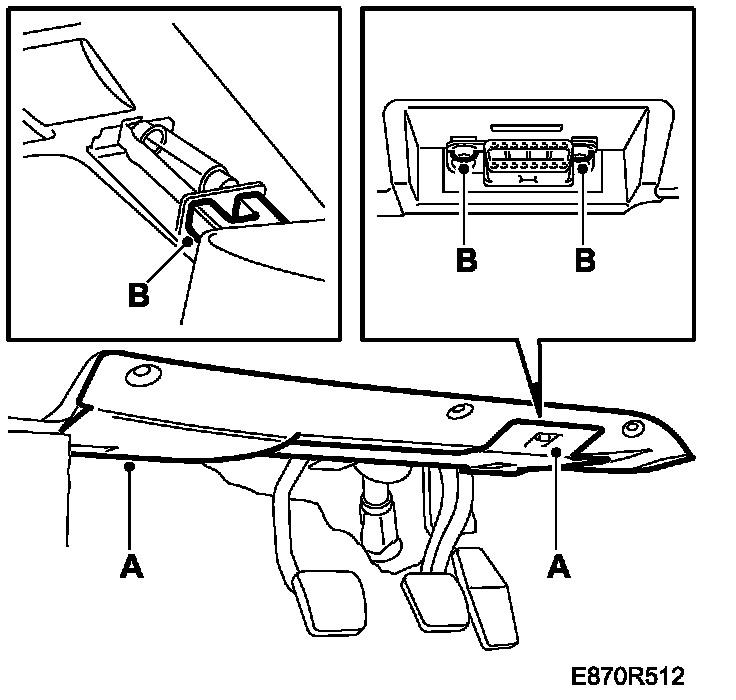 B

B B

A A

E870R512