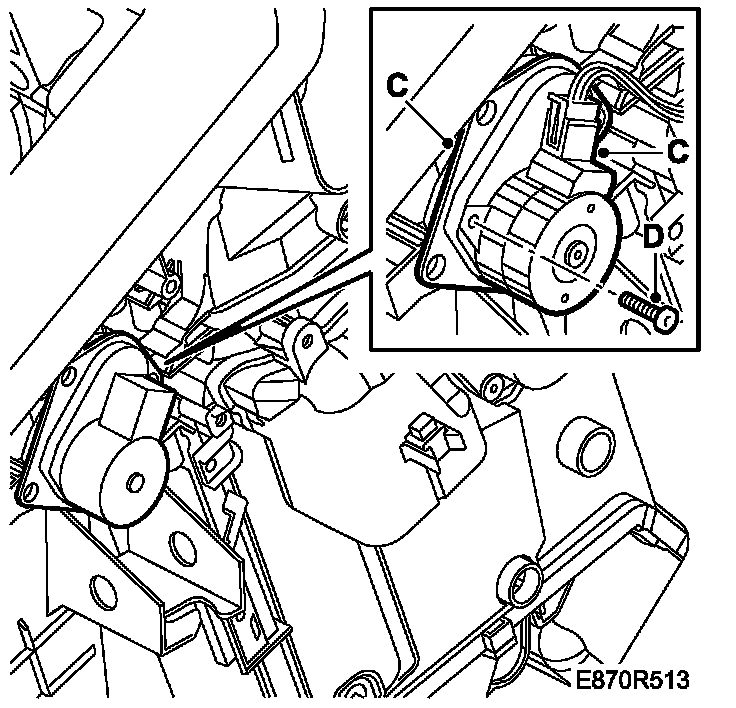 C
C
D
E870R513