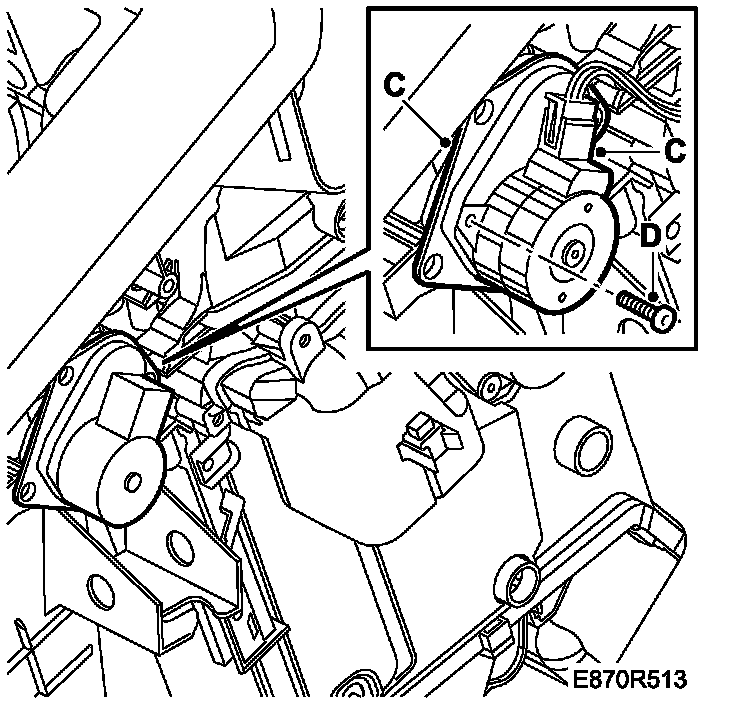 C
C
D
E870R513