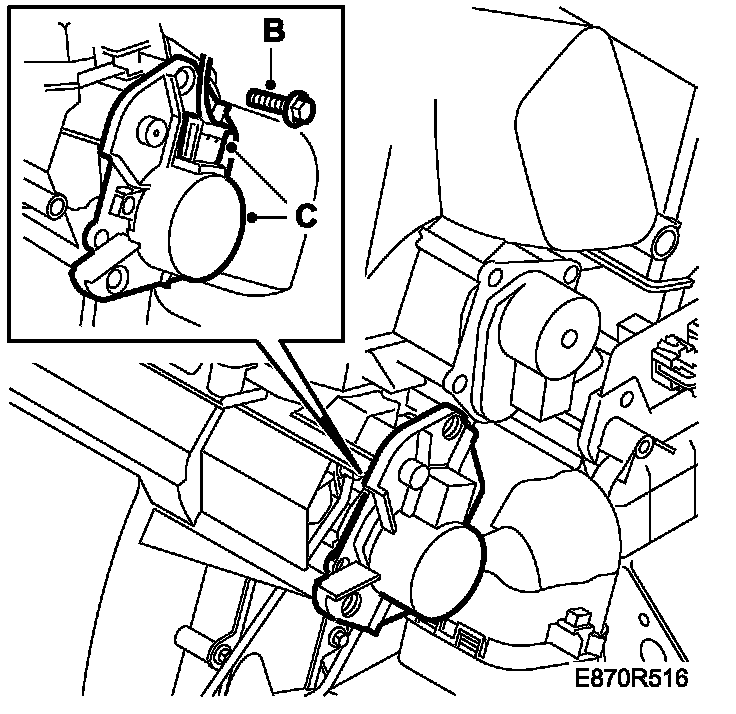 B
C
E870R516