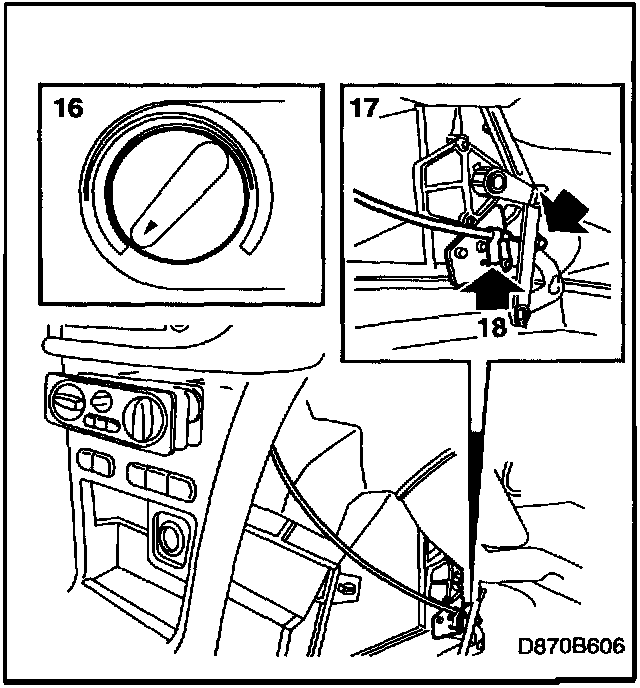 16

17

18

D870B606