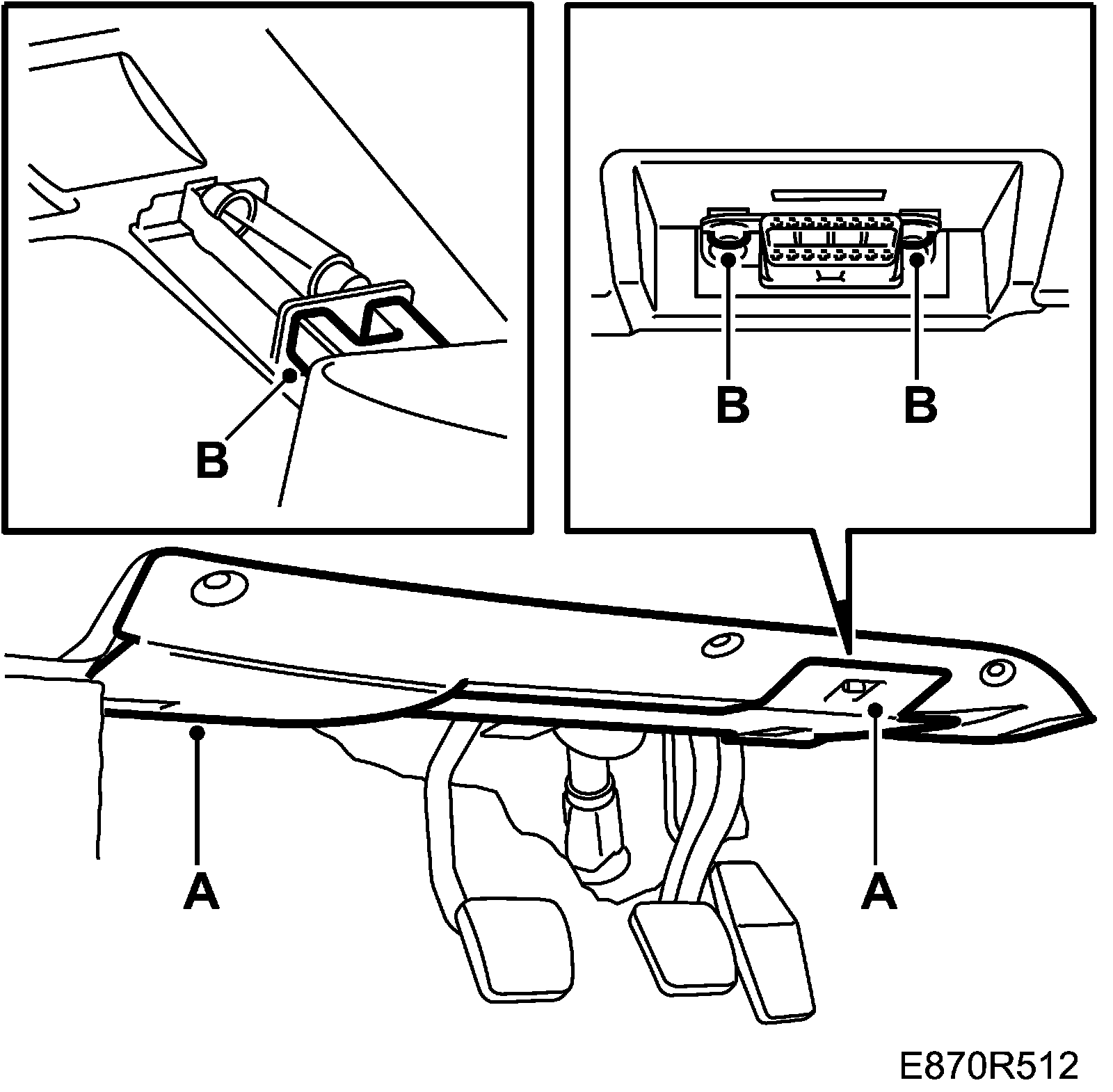 B

B B

A A

E870R512