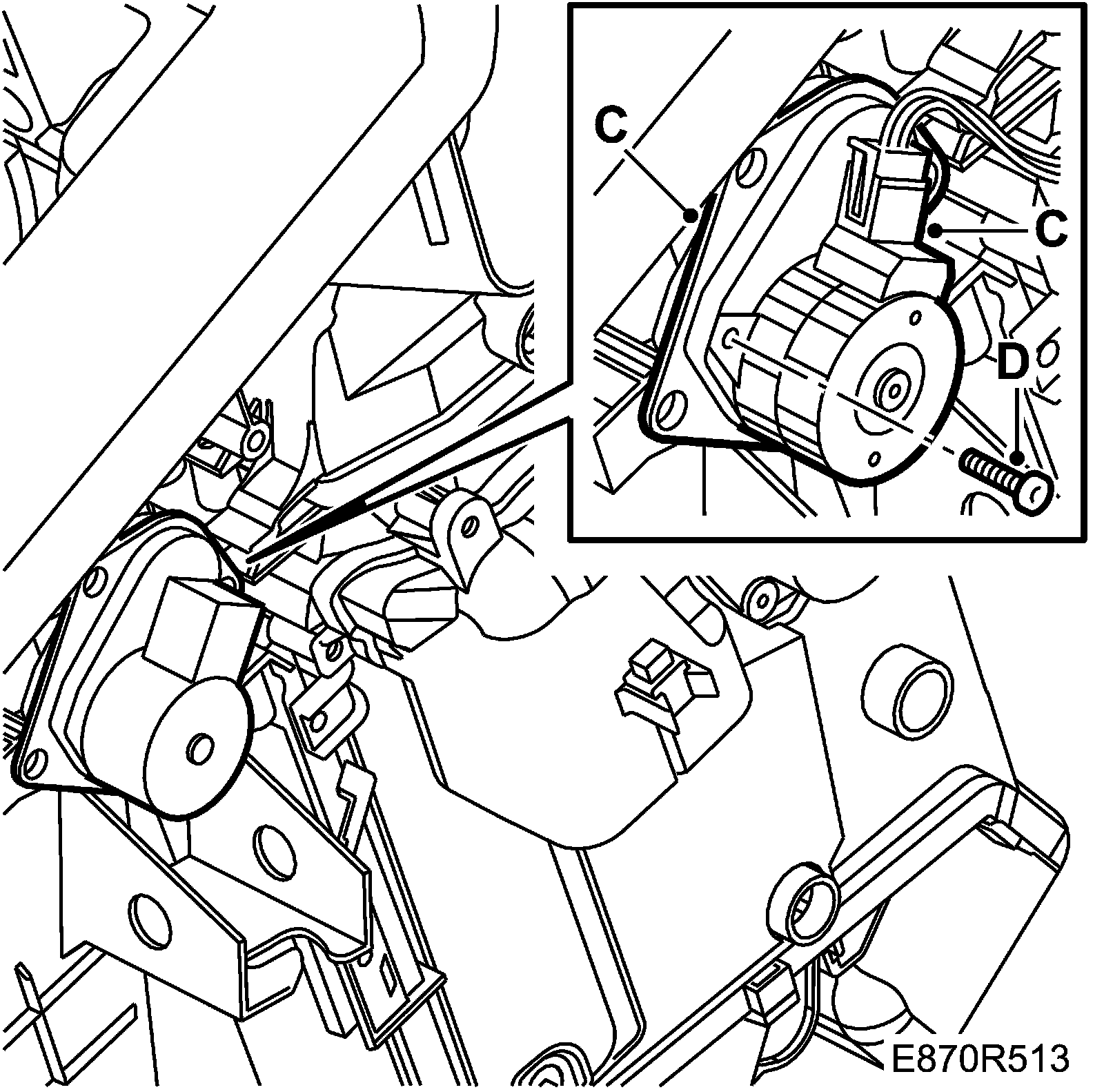 C
C
D
E870R513