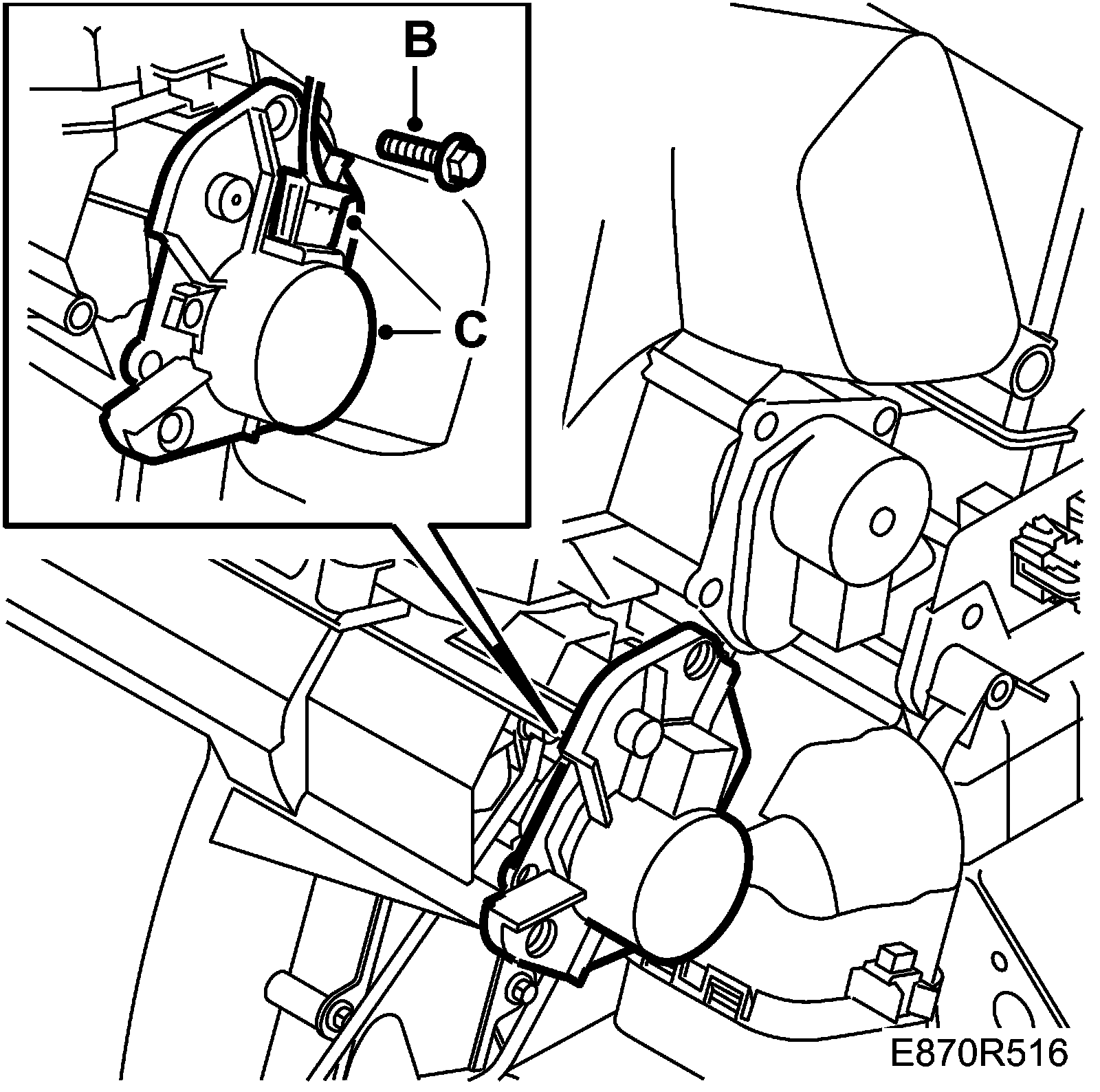 B
C
E870R516