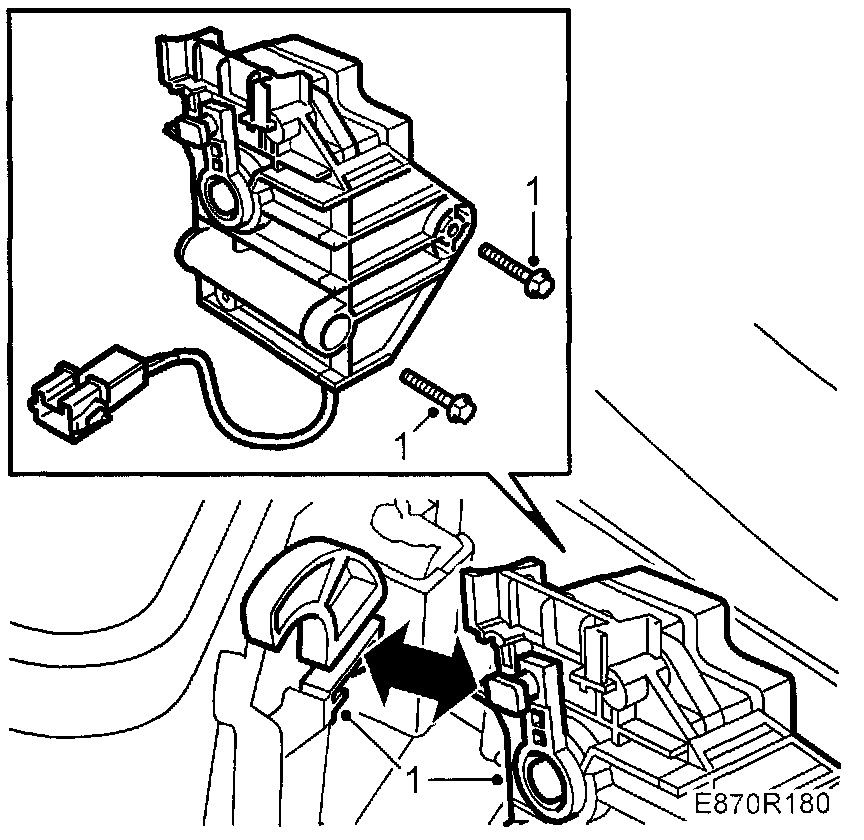 1
1
1
E870R180