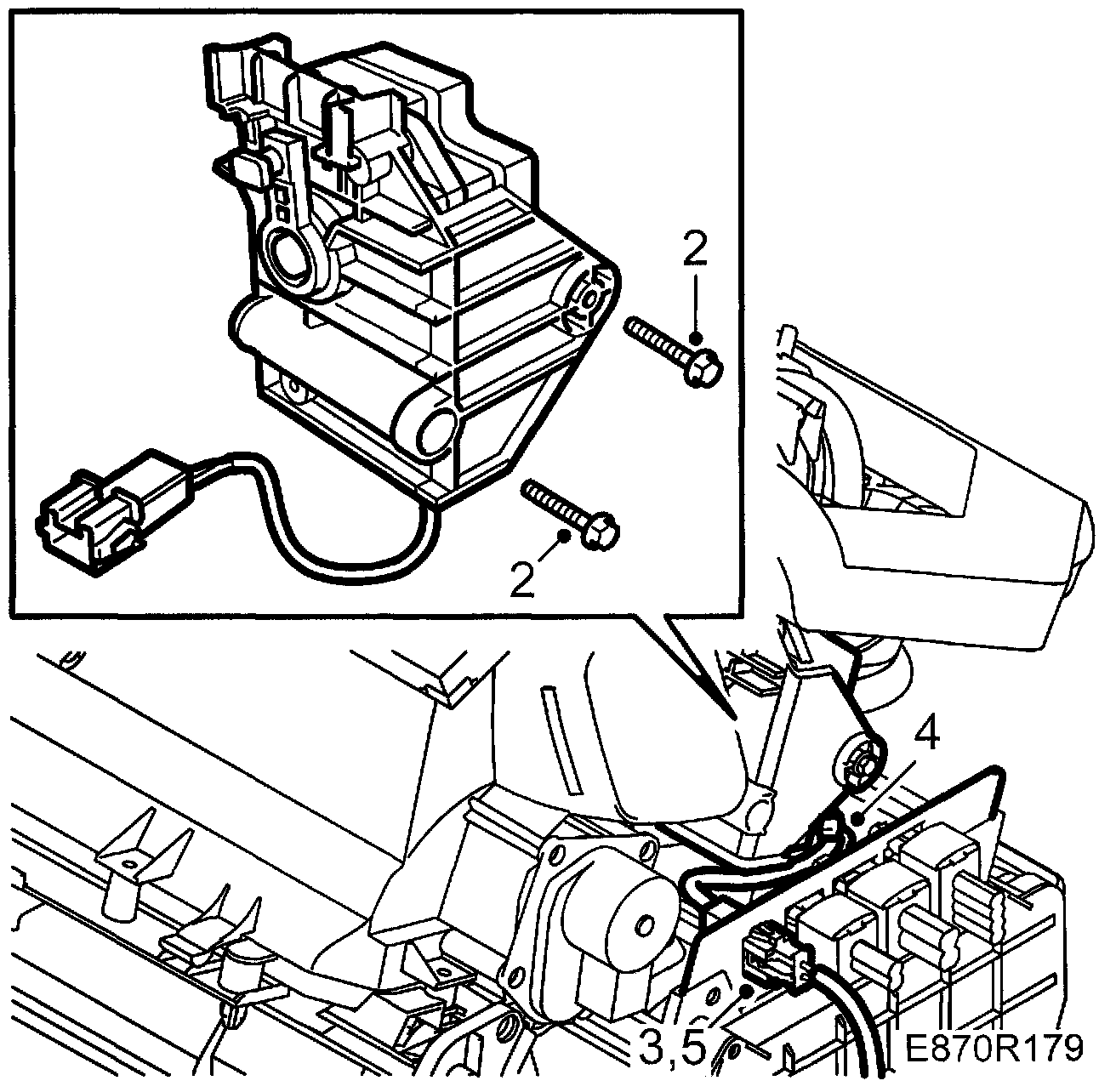 2

2

4

3,5

E870R179