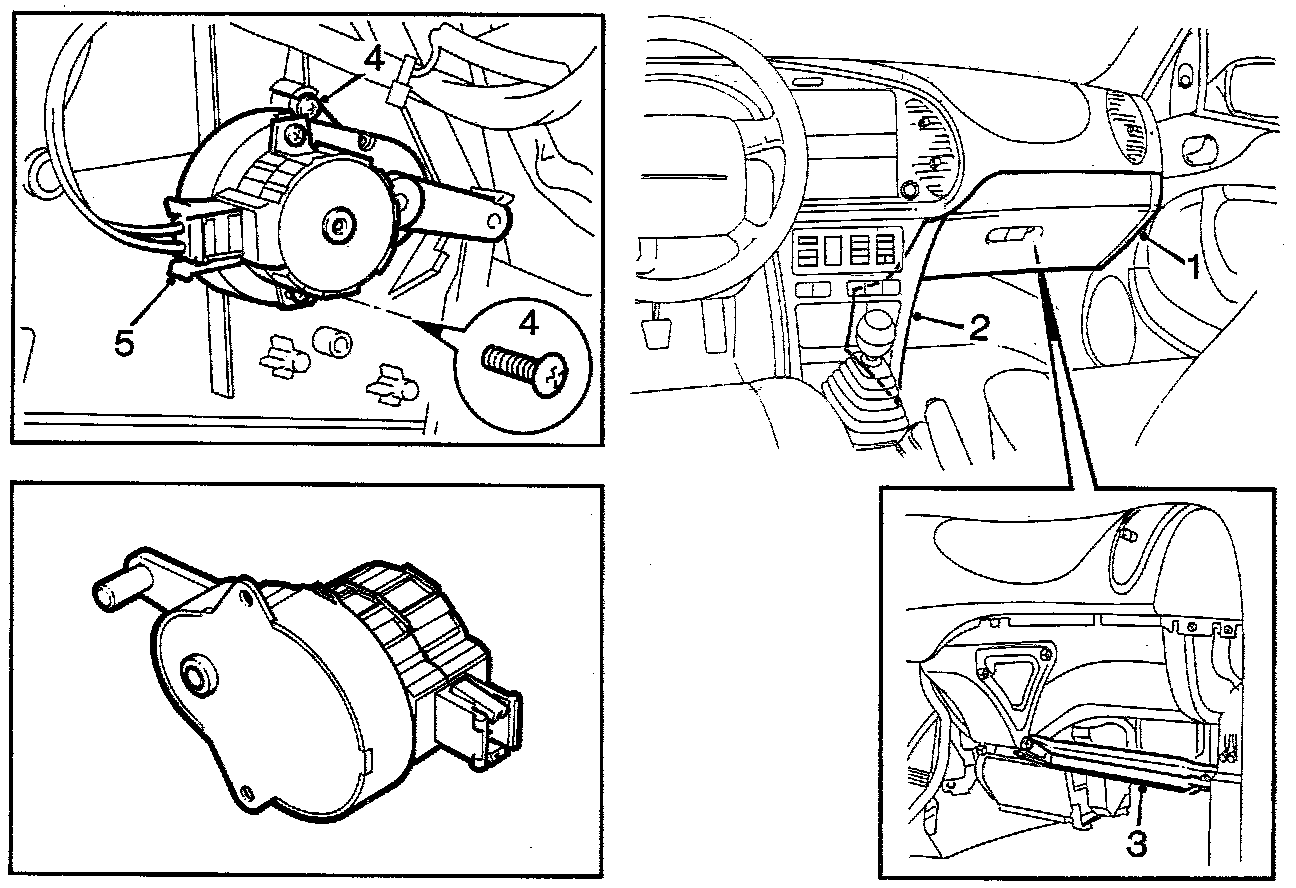 4
5
4
1
2
3