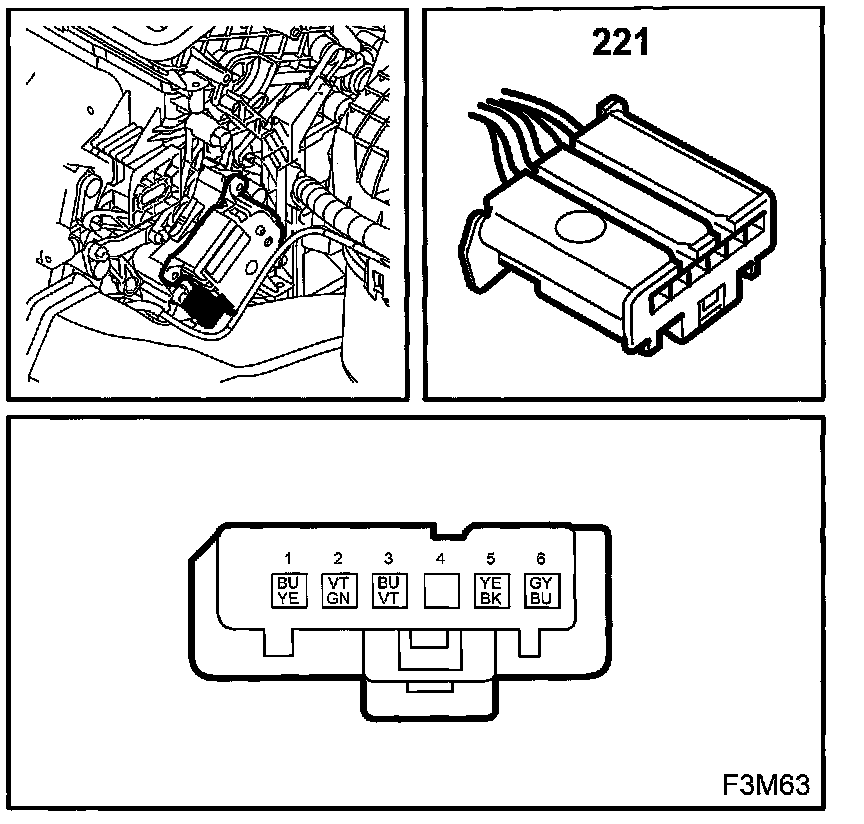 221

1 2 3 4 5 6

BU YE

VT GN

BU VT

YE BK

GY BU

F3M63