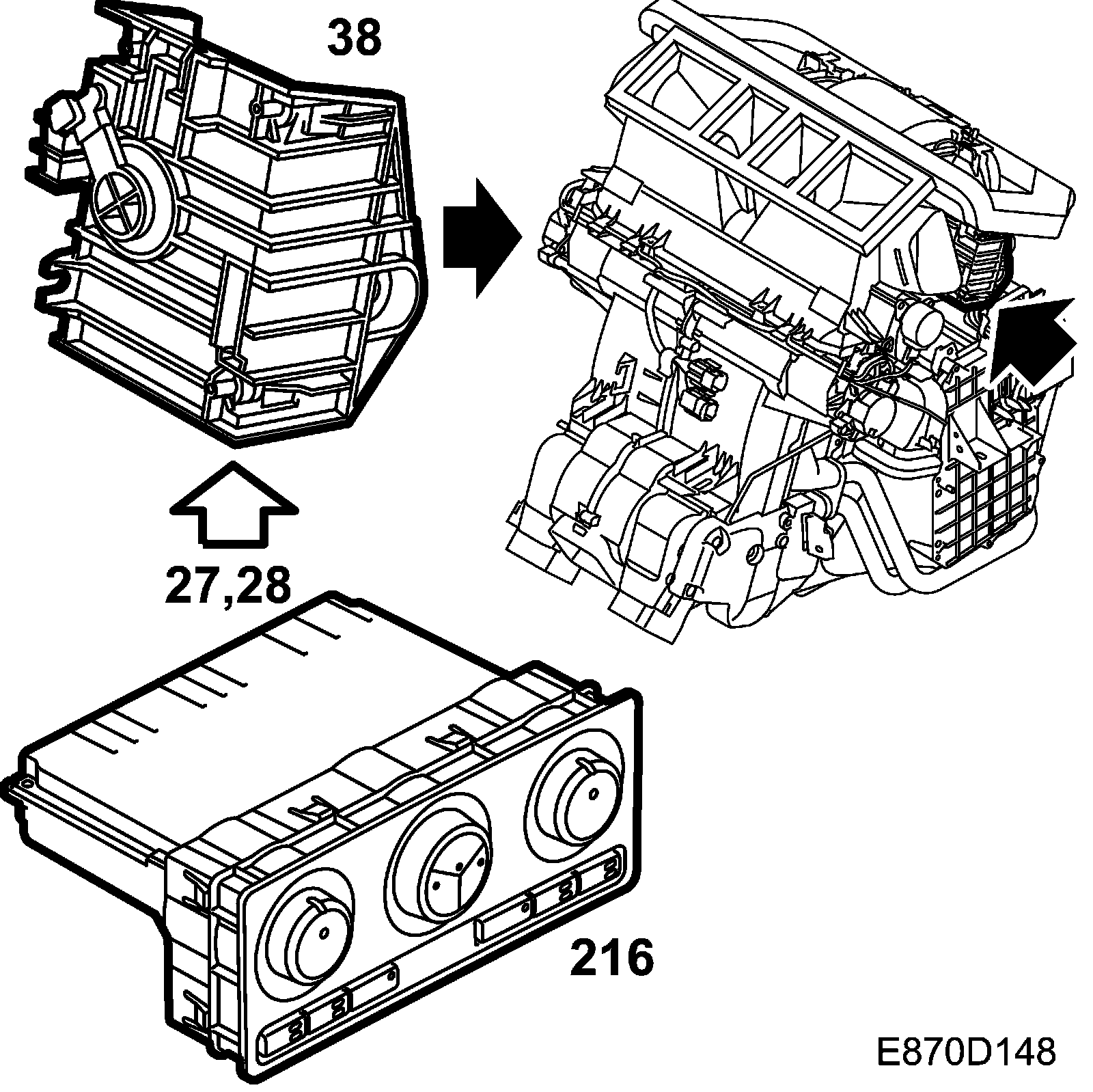 38

27,28

216

E870D148