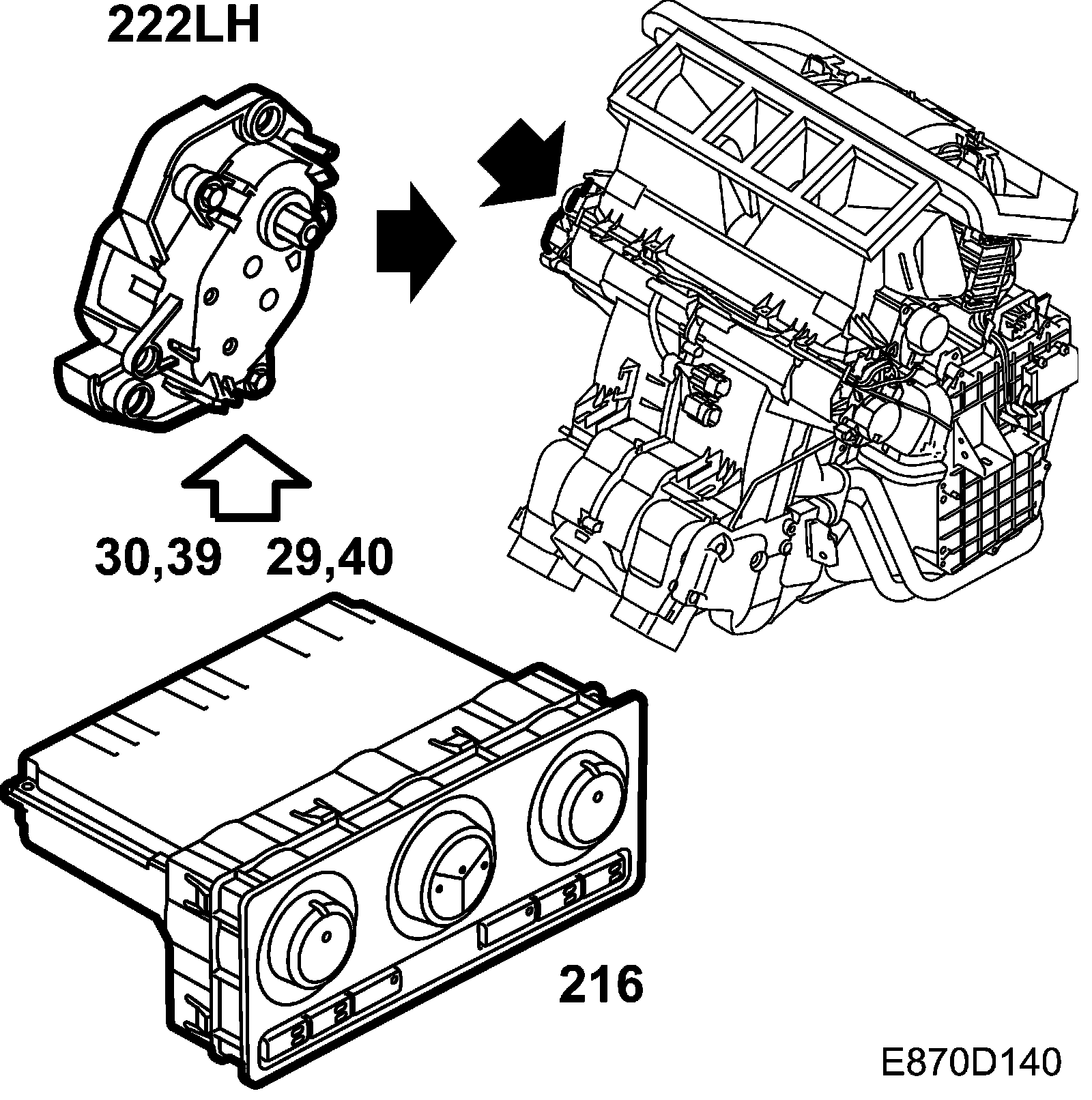 222LH

30,39 29,40

216

E870D140