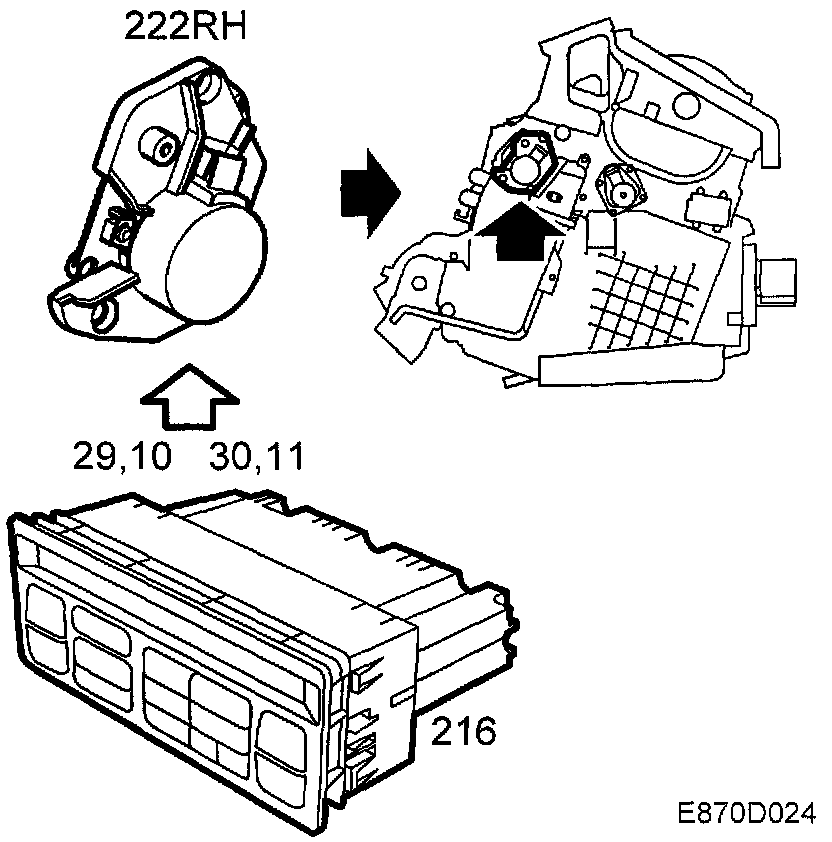 222RH

29,10 30,11

216

E870D024