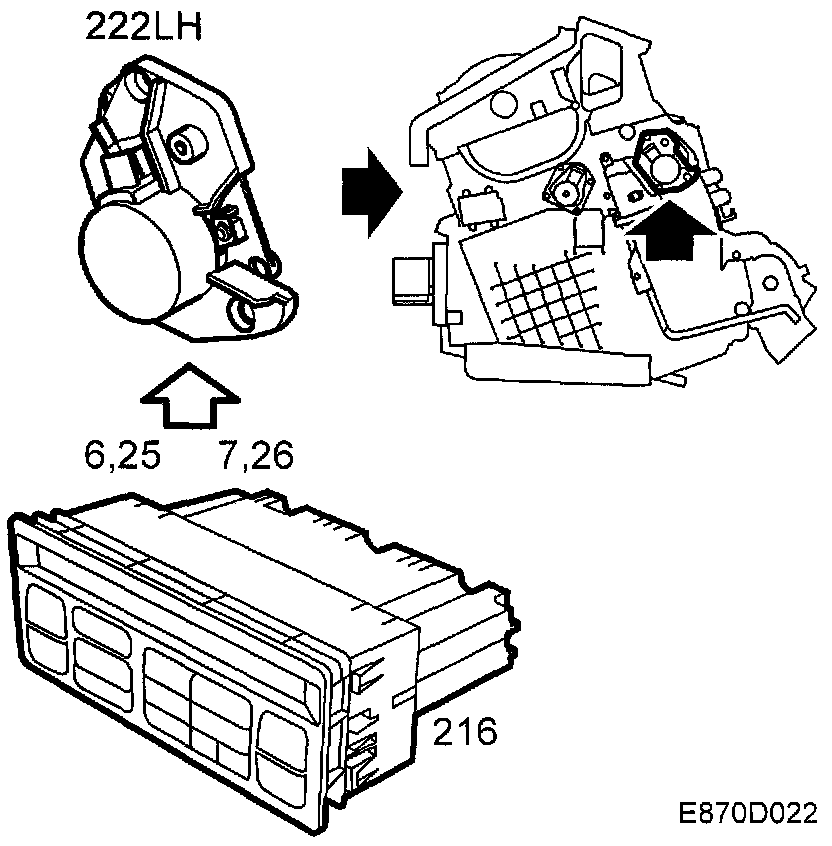 222LH

6,25 7,26

216

E870D022