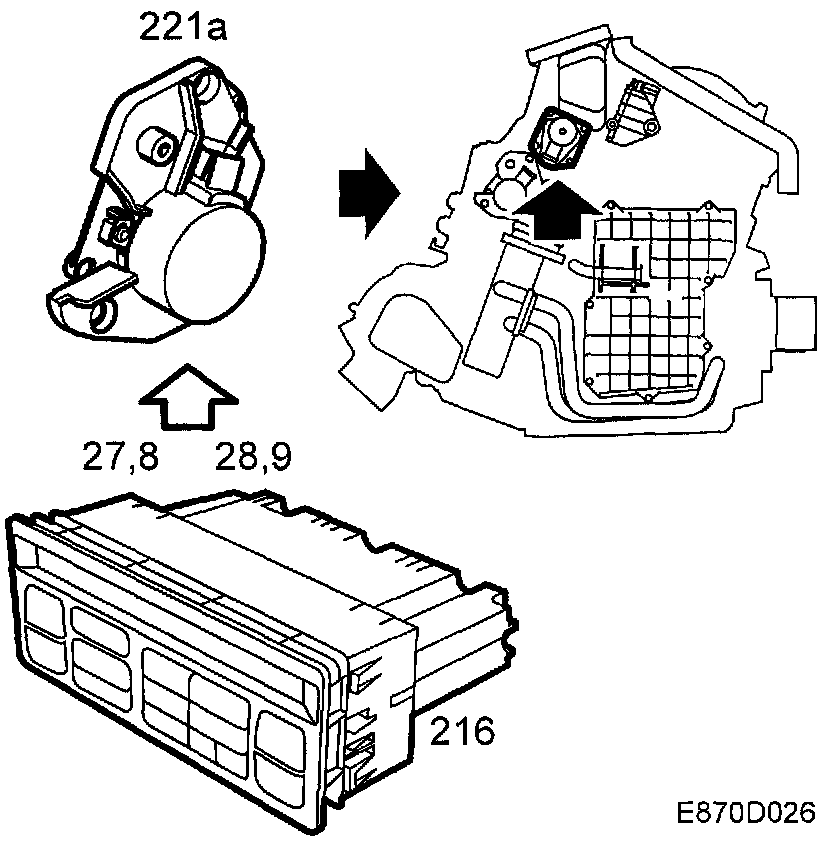 221a

27,8 28,9

216

E870D026