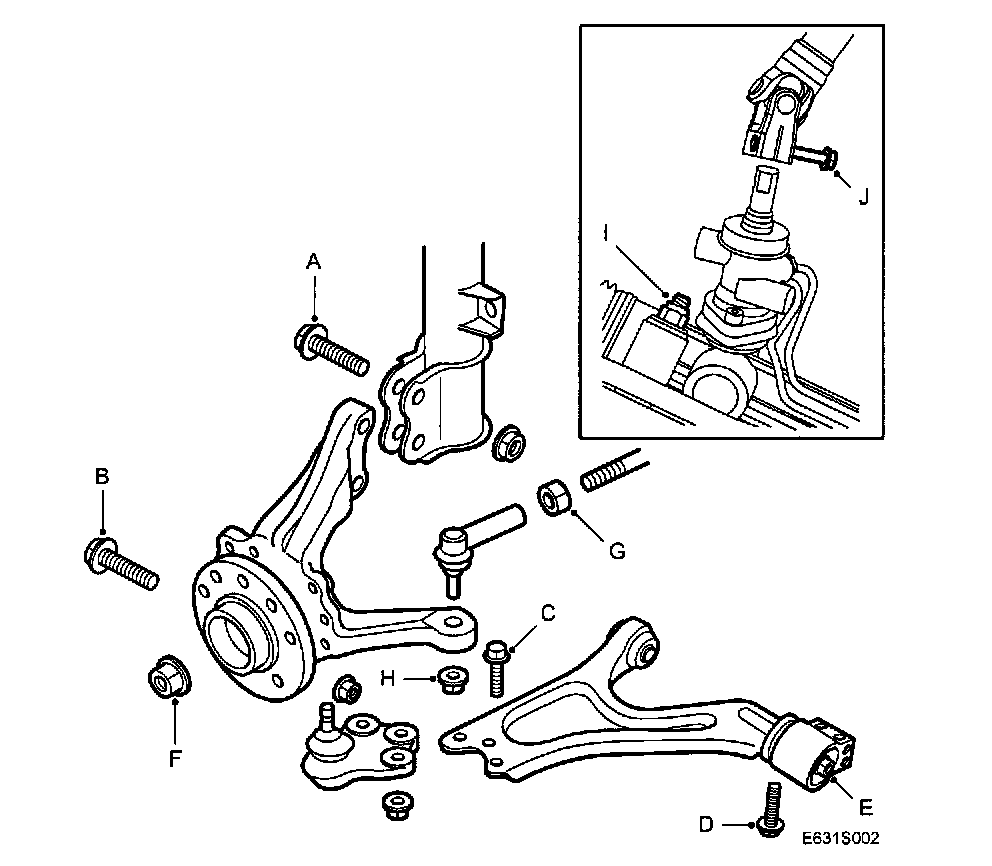 J
I
A
B
G
C
H
F
E
D
E631S002