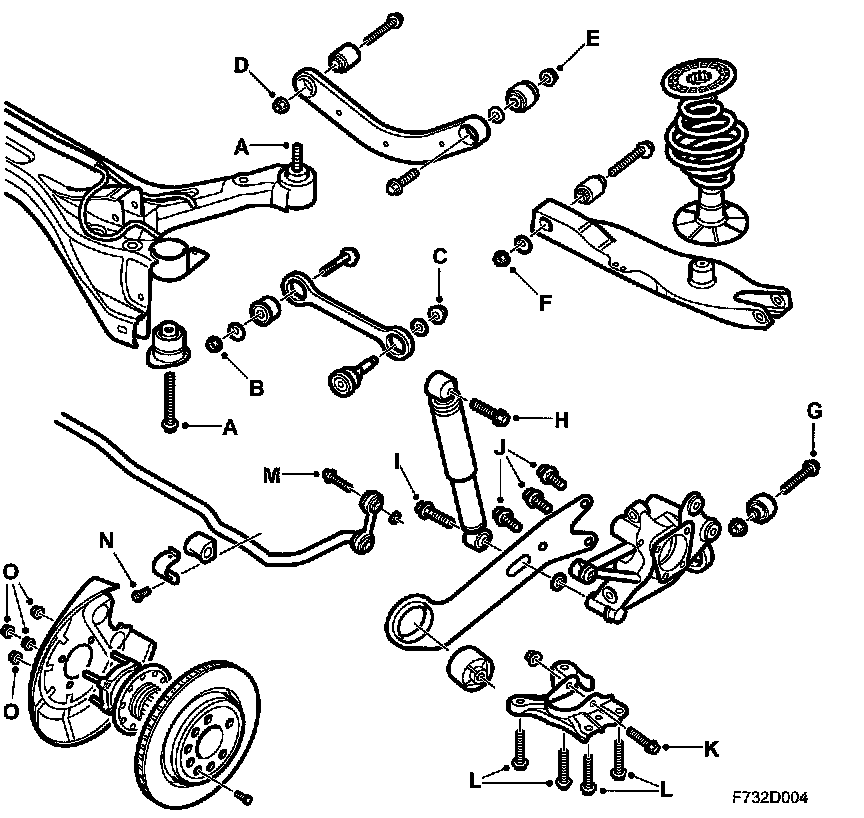 D
E
A
C
F
B
A
H
G
M
I
J
N
O
O
K
L
L
F732D004