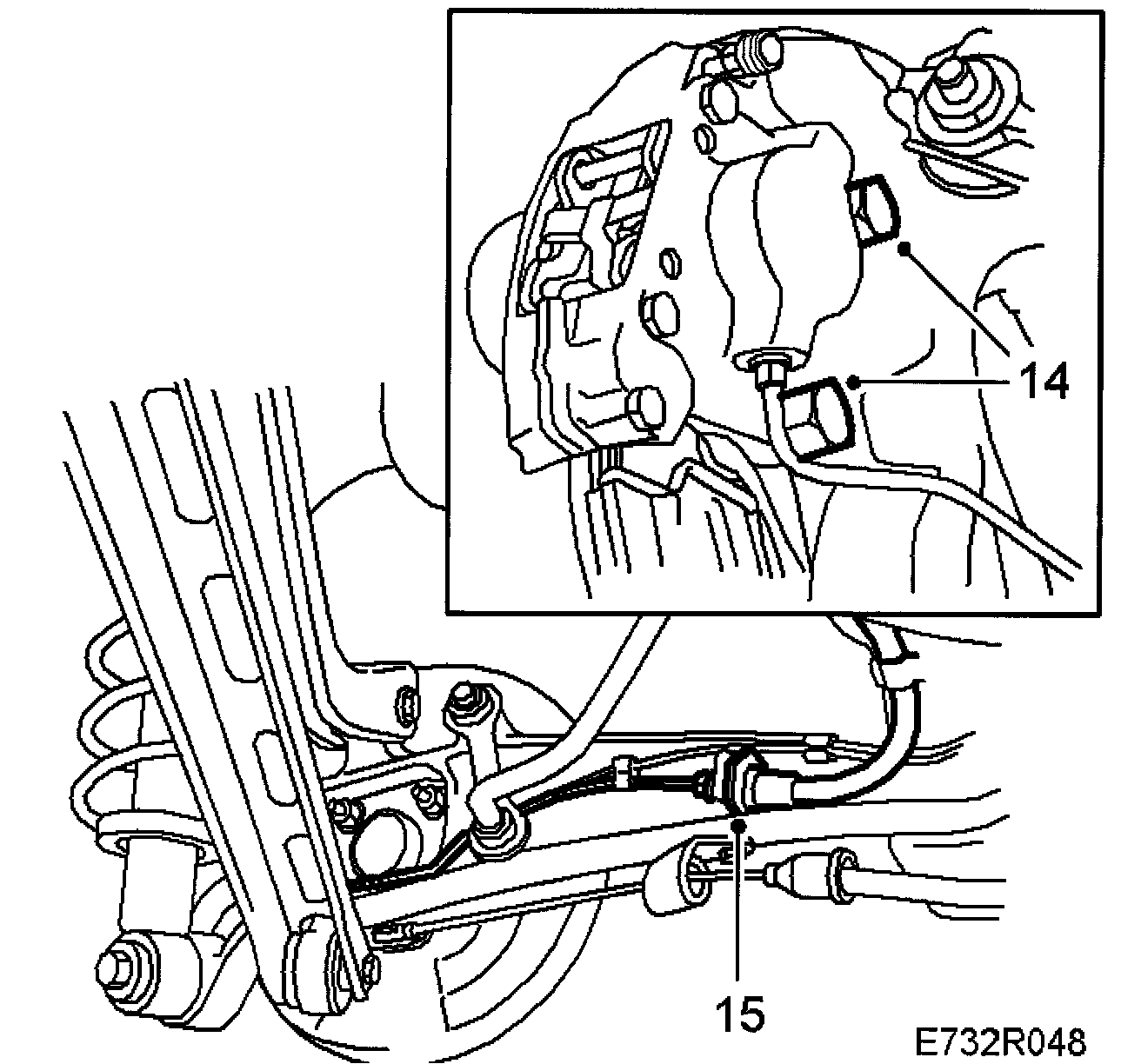 14

15

E732R048