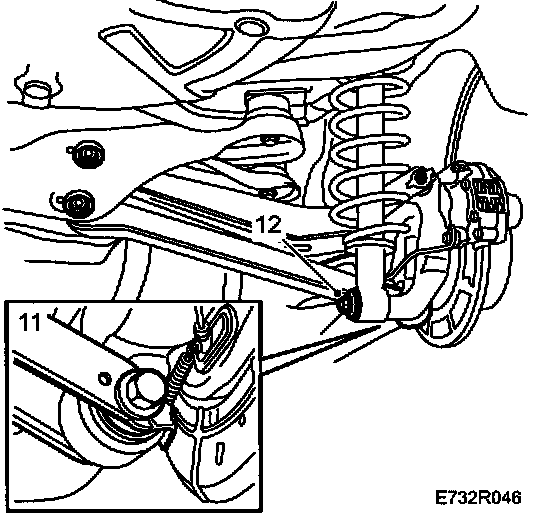 12

11

E732R046