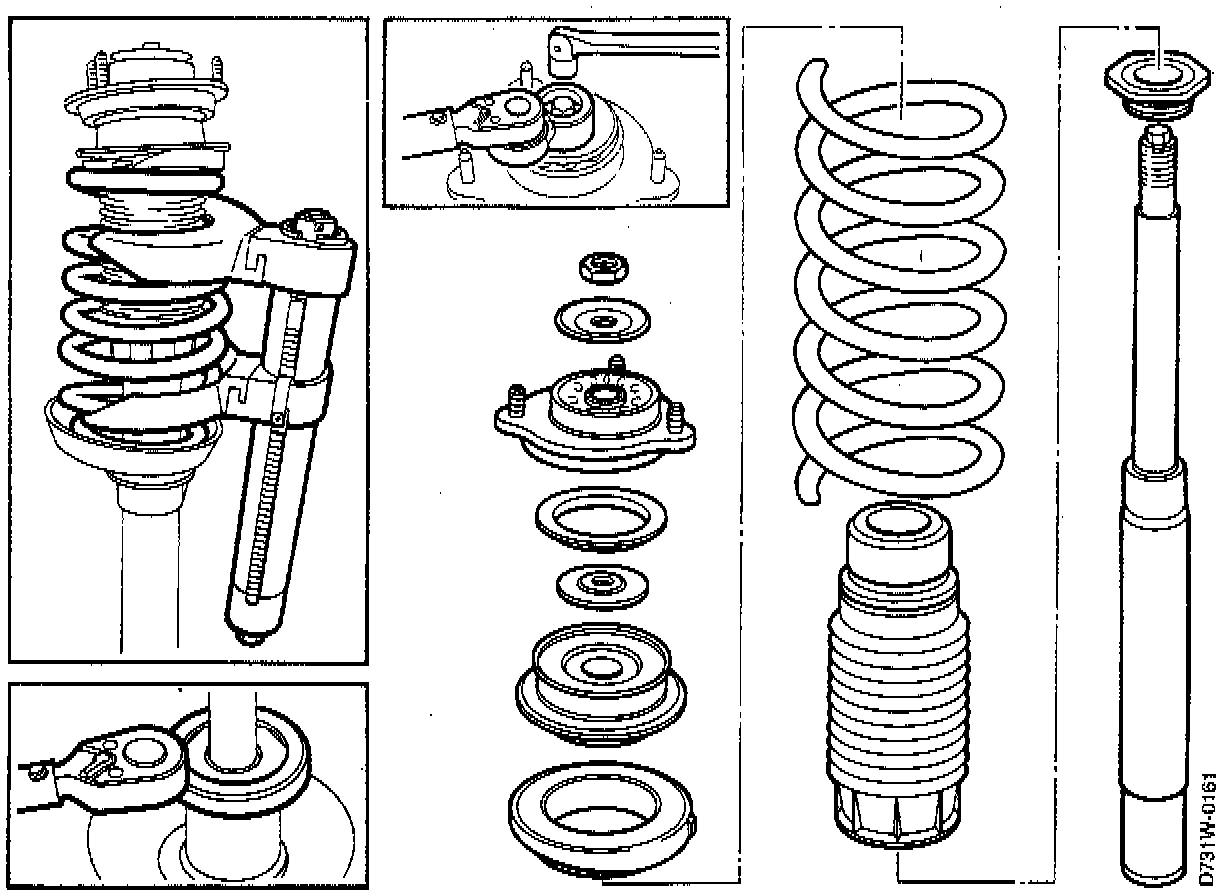 D731W-0161