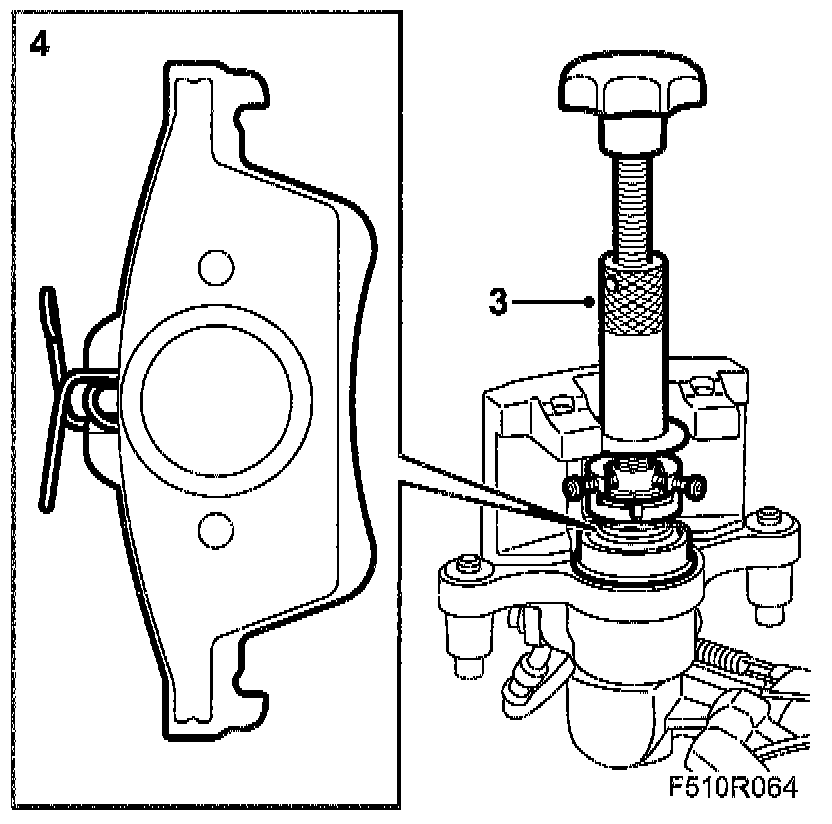 4

3

F510R064