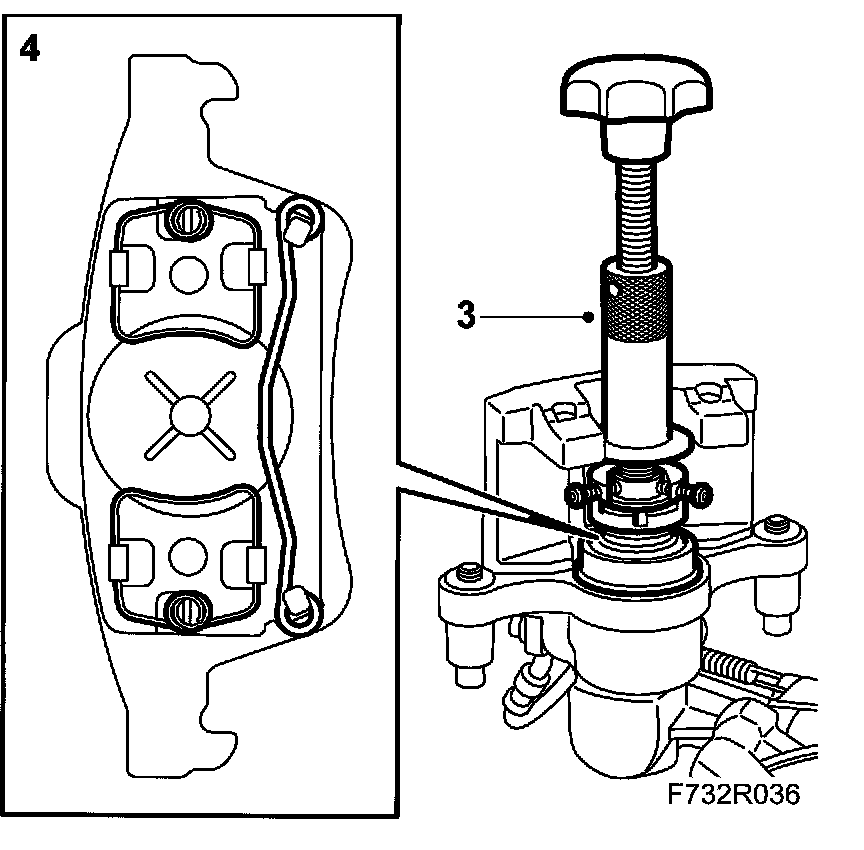 4

3

F732R036