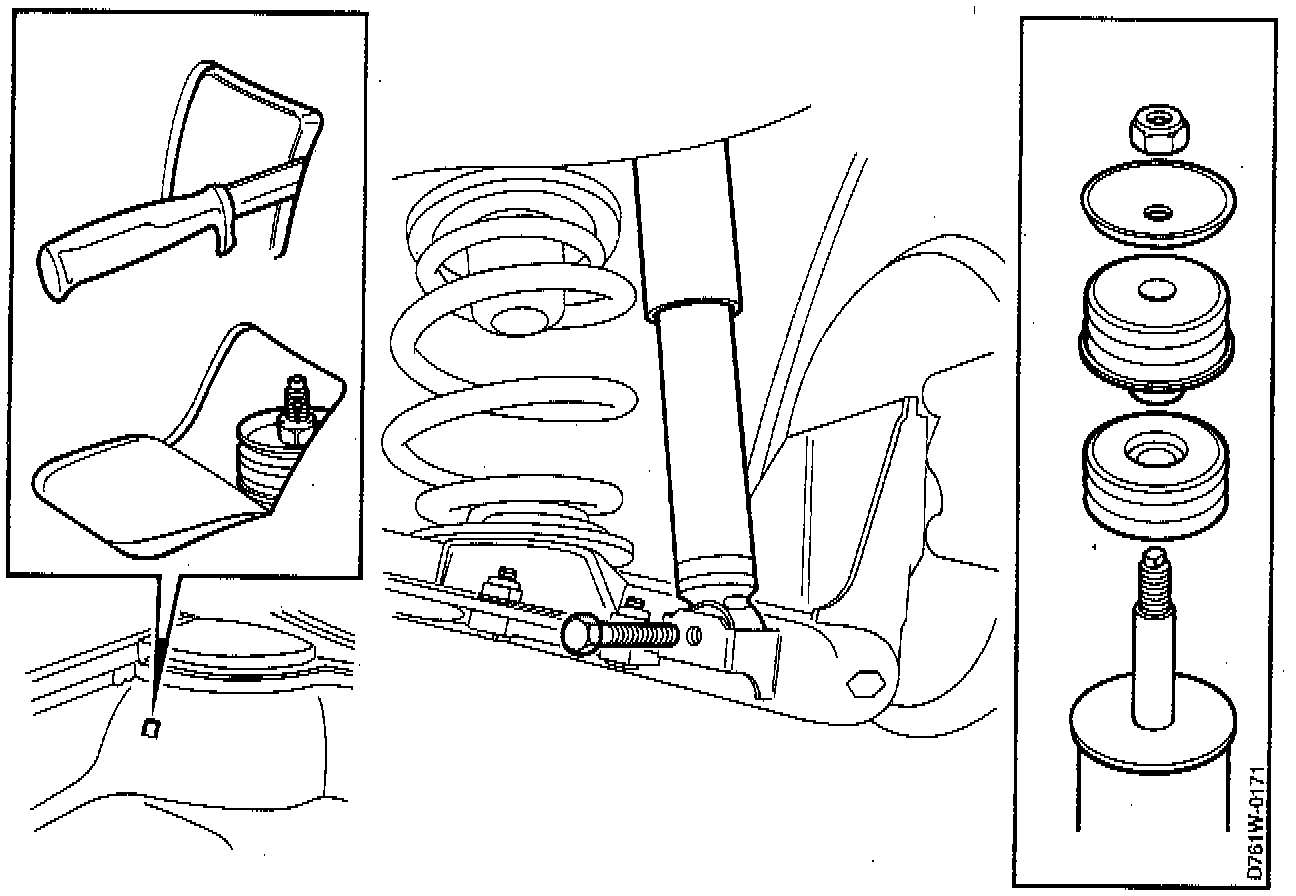 D761W-0171