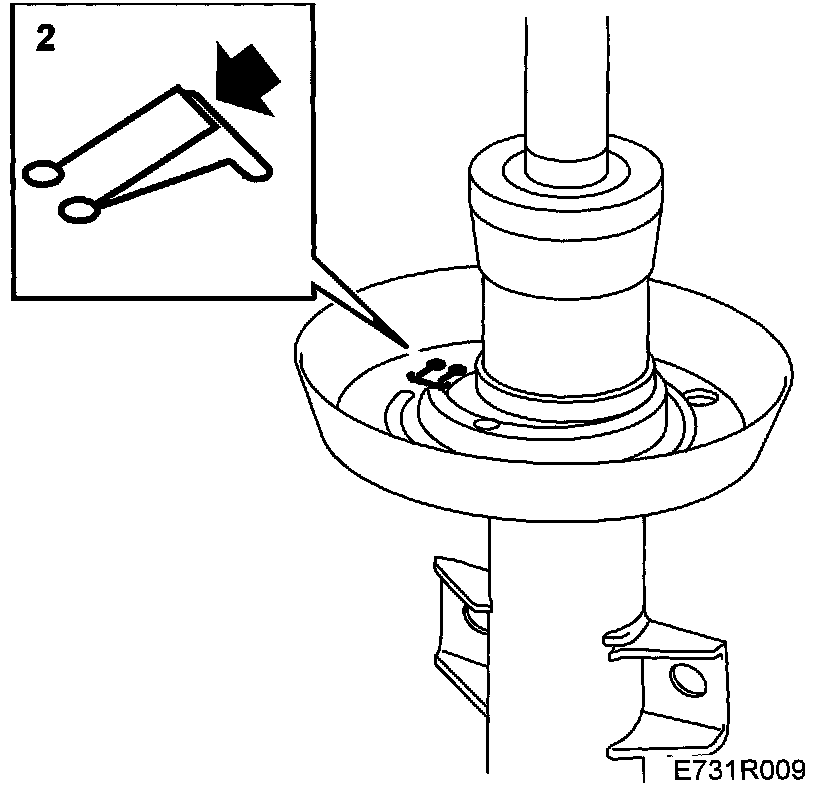 2

E731R009