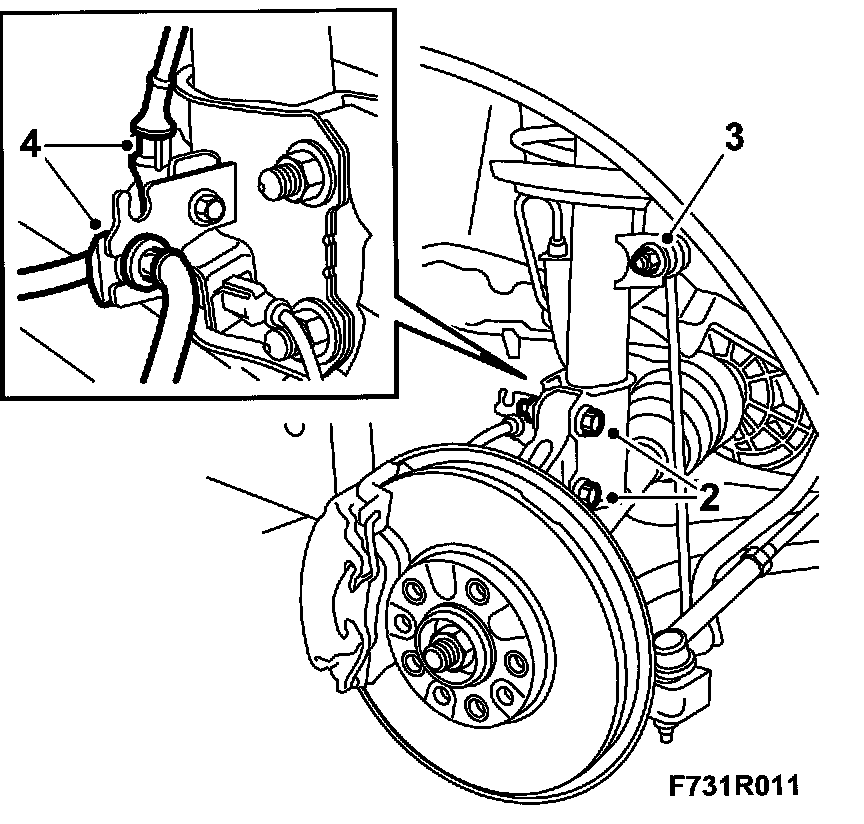 4
3
2
F731R011