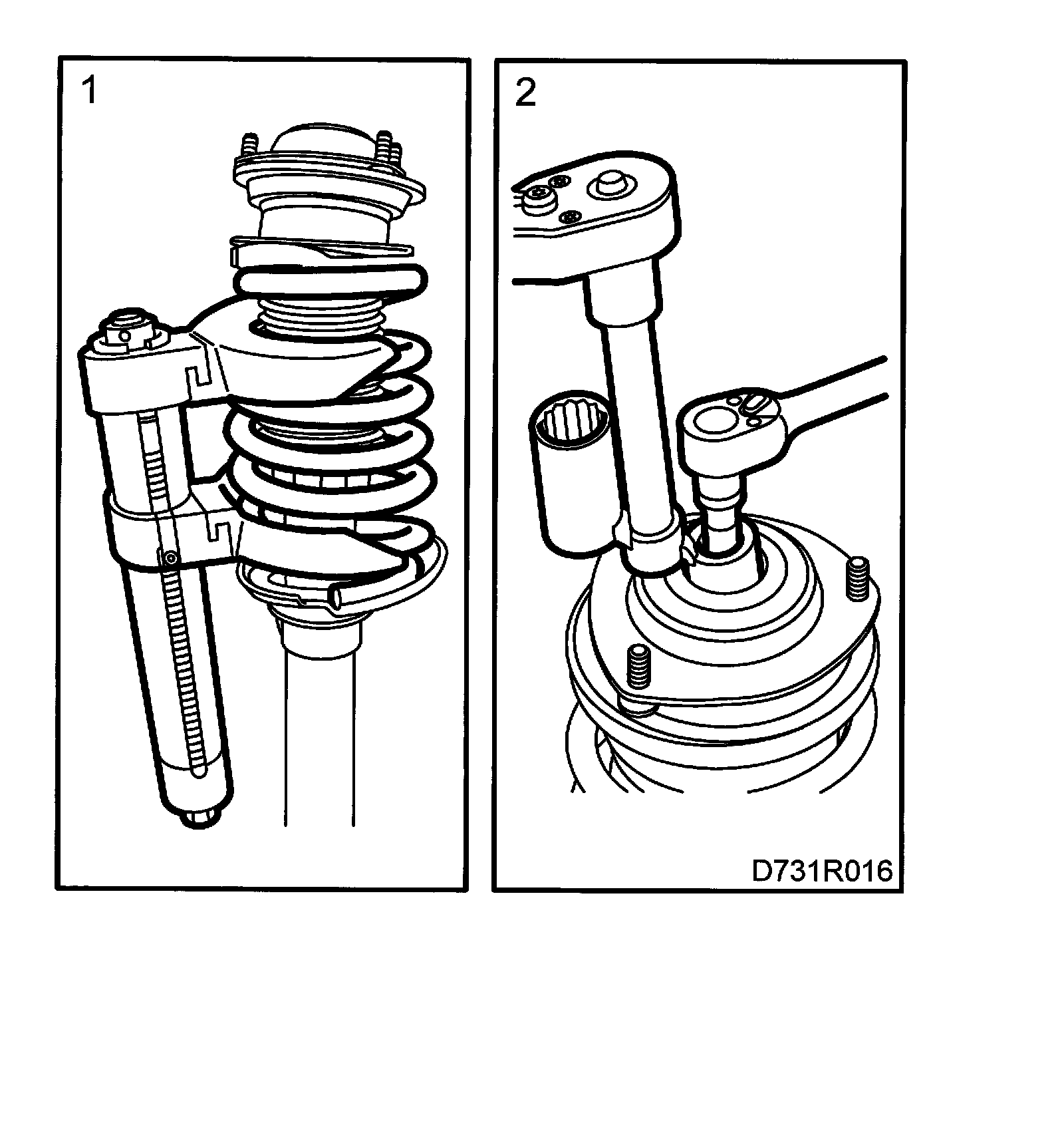 1

2

D731R016