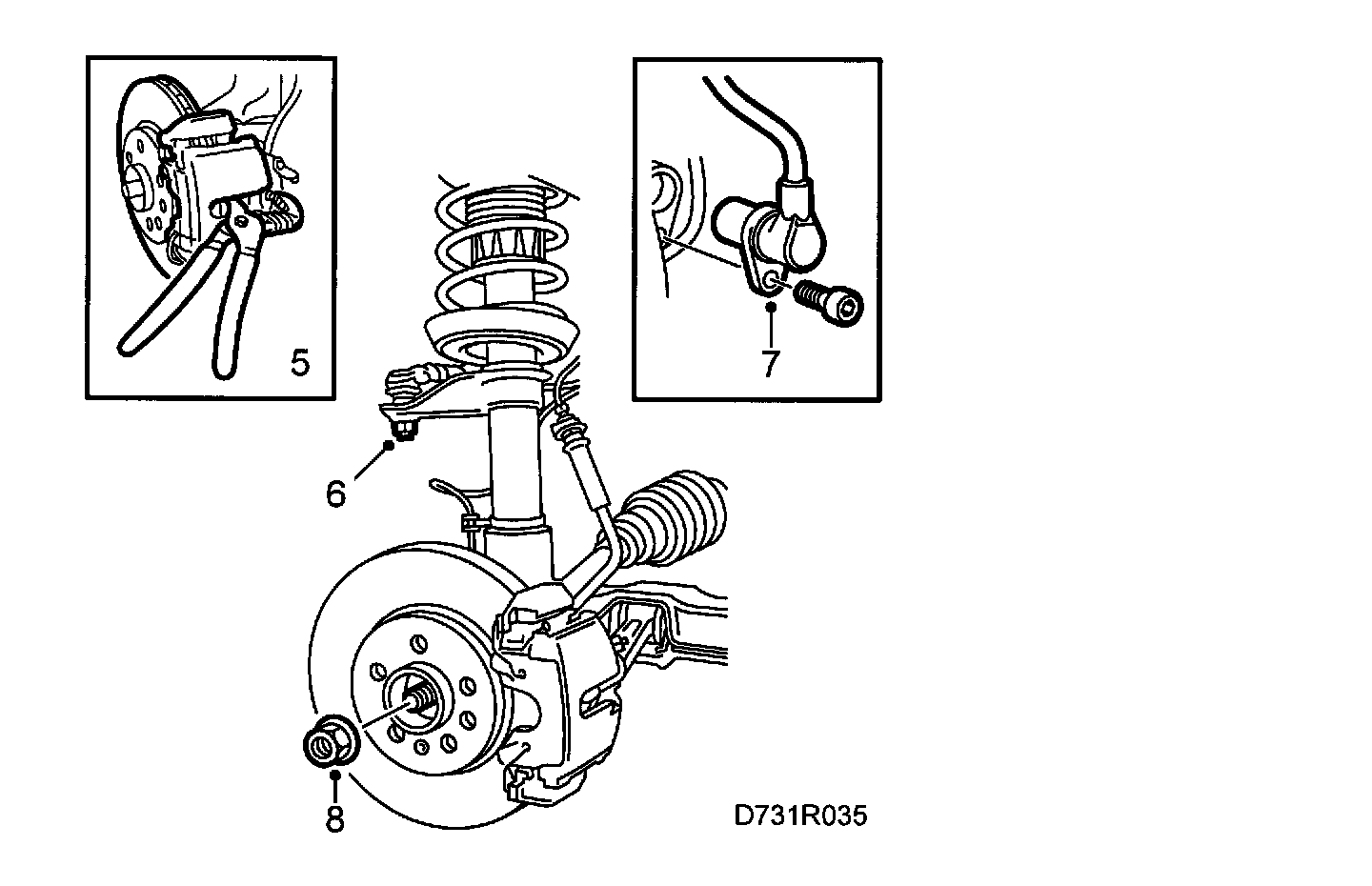 5

7

6

8

D731R035