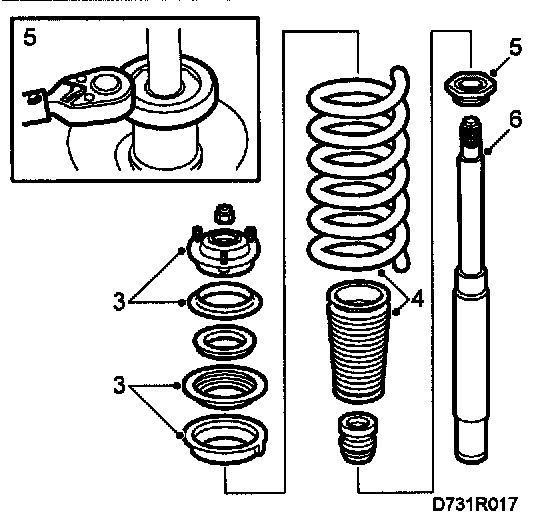 5
5
6
3
4
3
D731R017