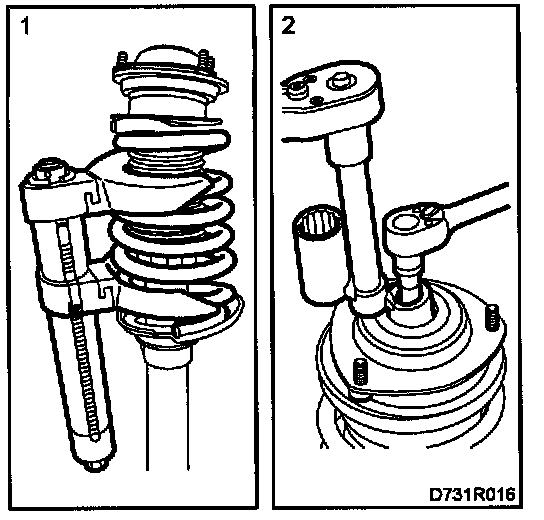 1

2

D731R016