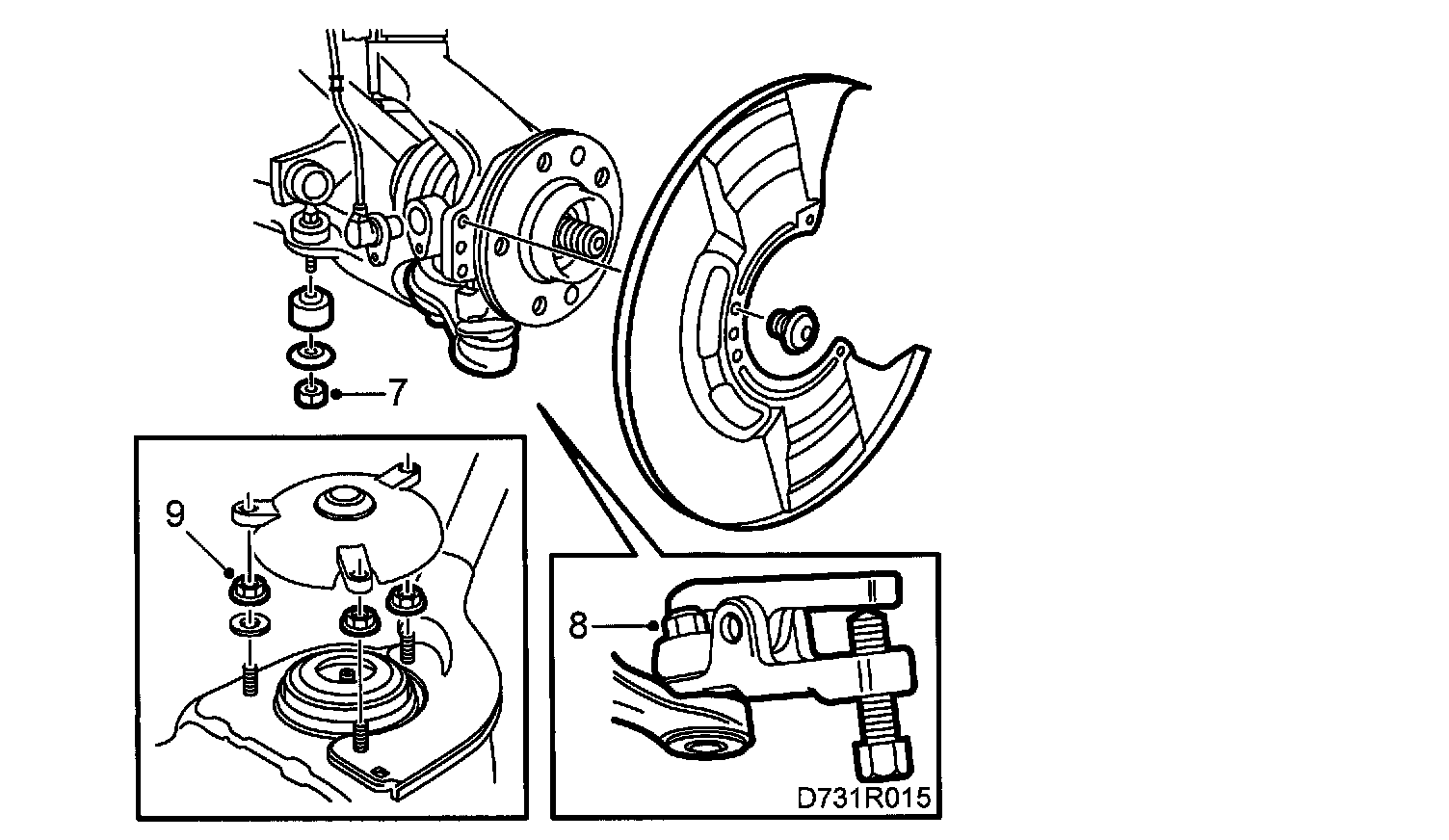 7

9

8

D731R015