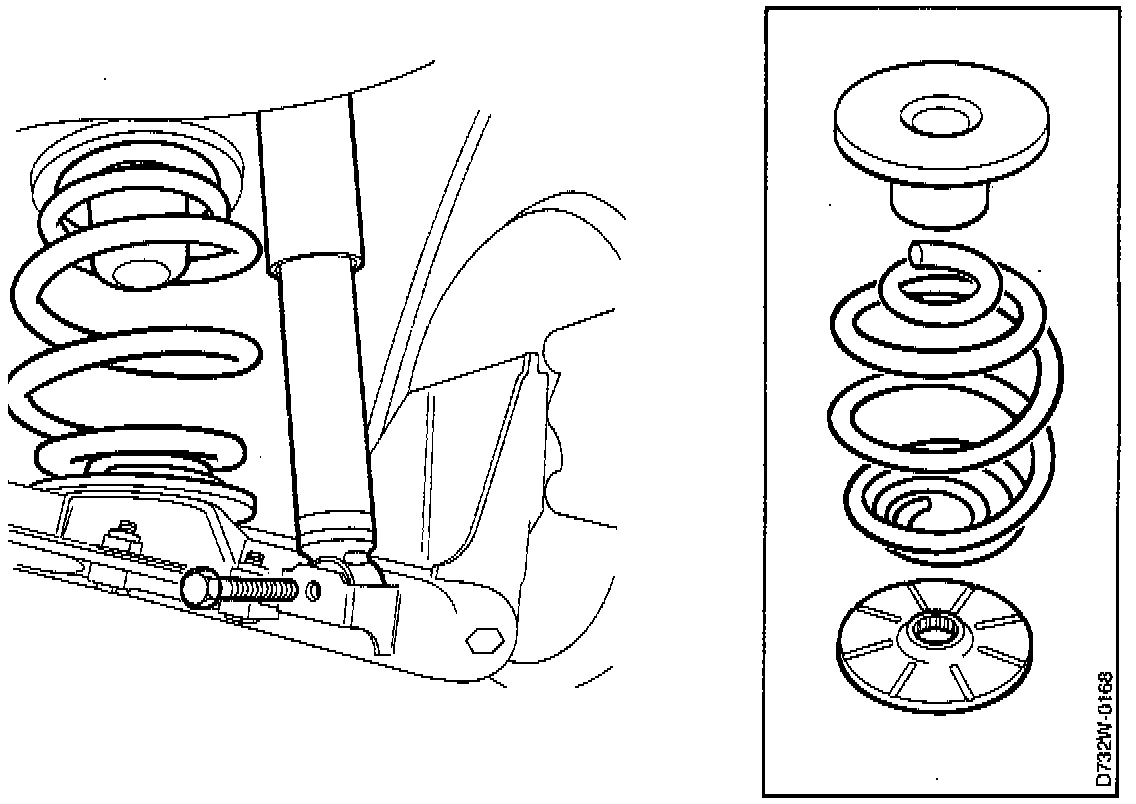 D732W-0168