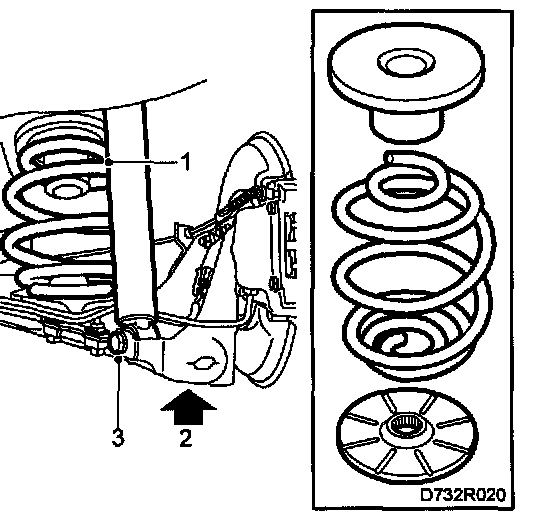 1
3
2
D732R020