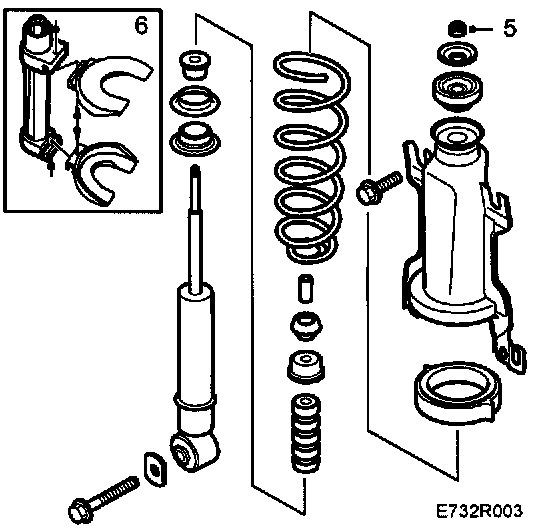 6

5

E732R003