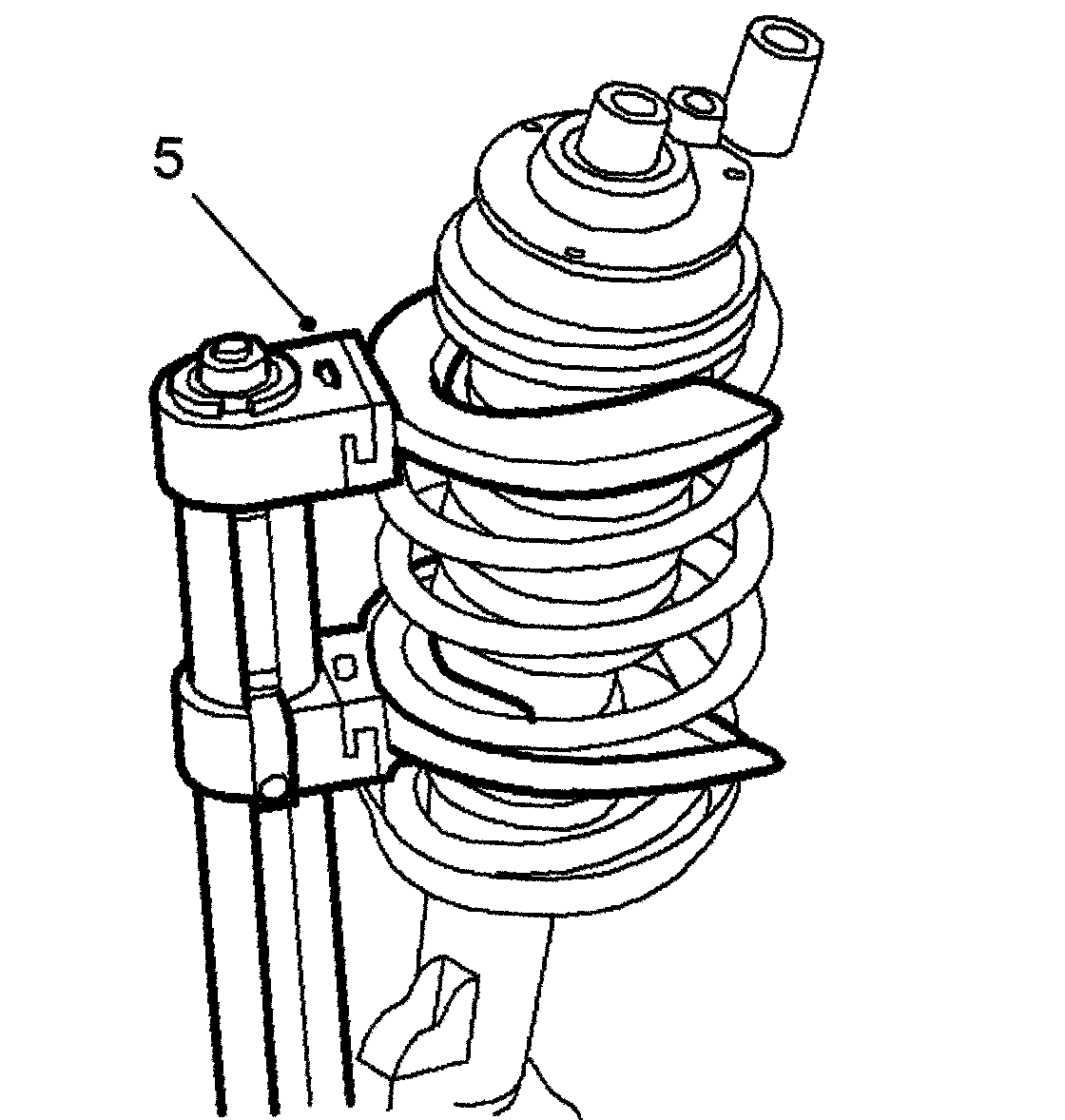 5